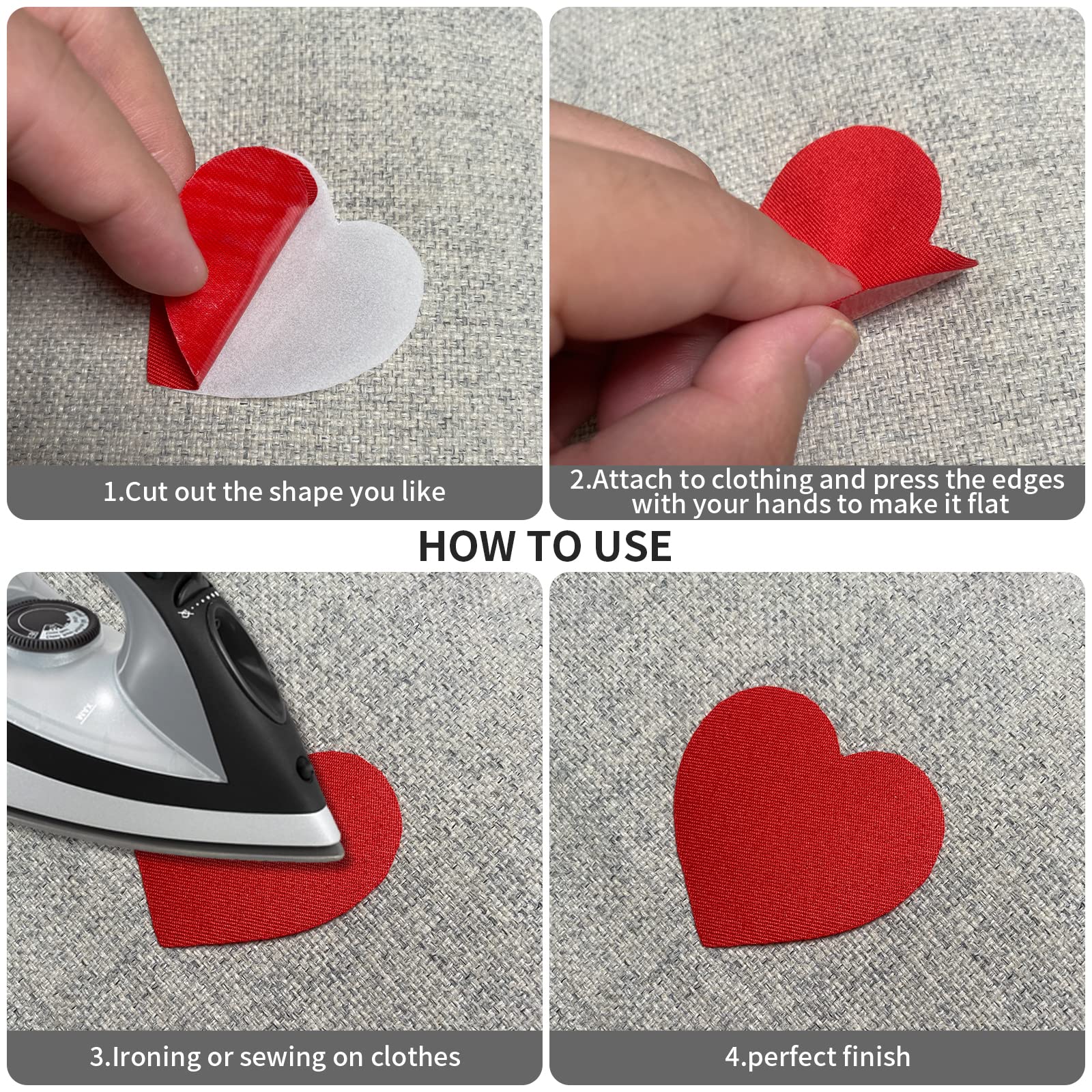 1.Cut out the shape you like

2.Attach to clothing and press the edges with your hands to make it flat

HOW TO USE

3.Ironing or sewing on clothes

4.perfect finish