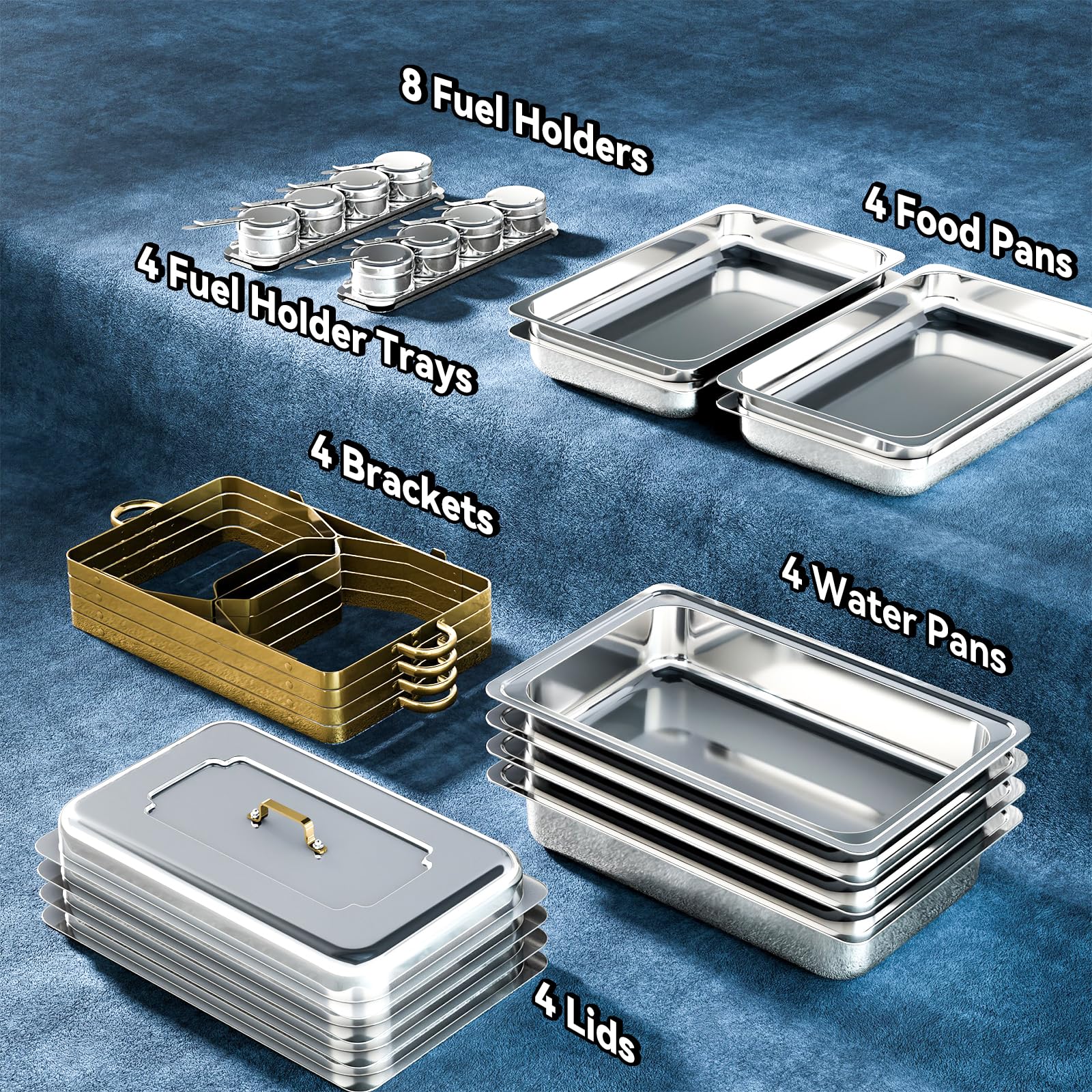 8 Fuel Holders

4 Food Pans

4 Fuel Holder Trays

4 Brackets

4 Water Pans

4 Lids