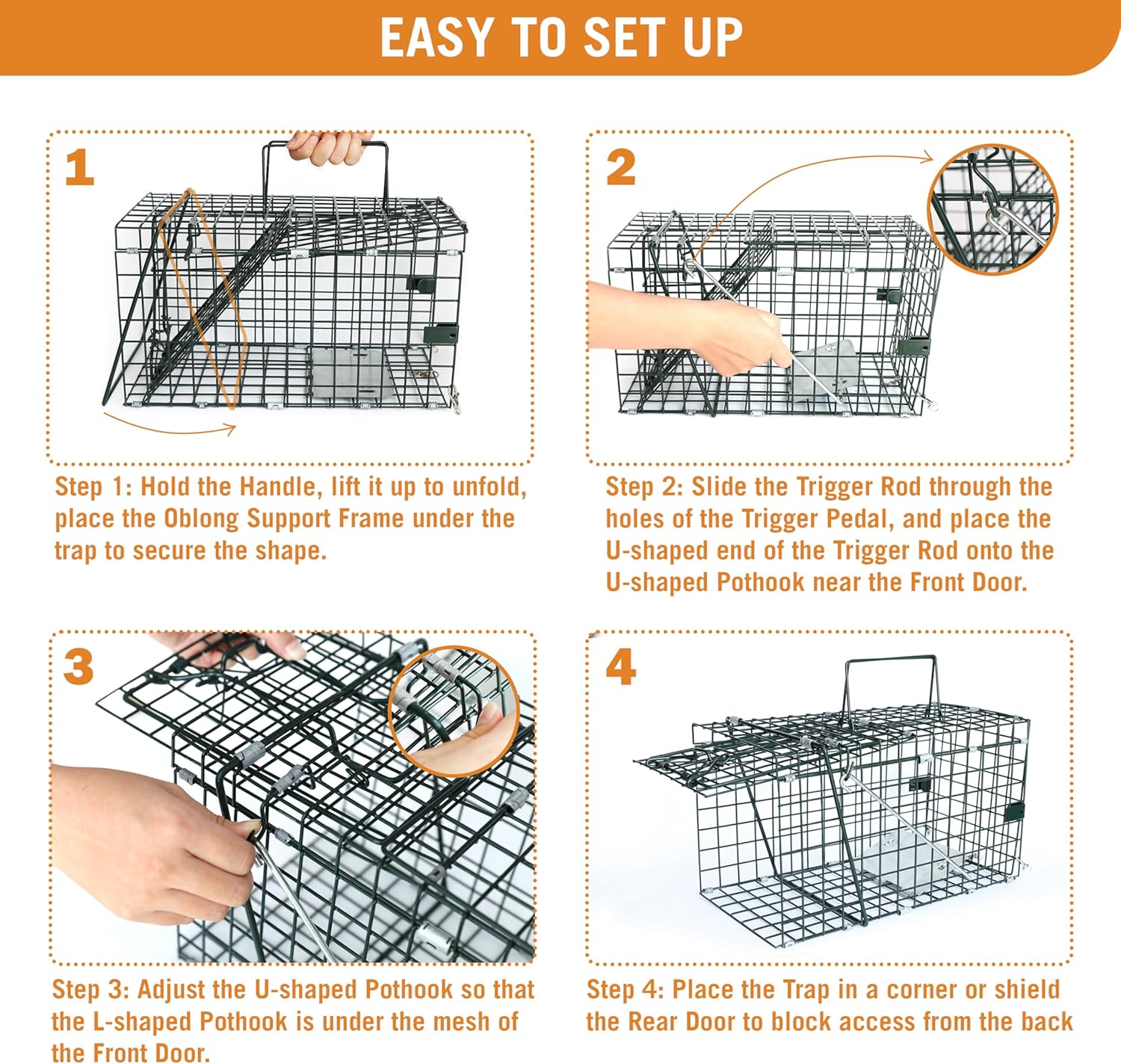 EASY TO SET UP

1

Step 1: Hold the Handle, lift it up to unfold, place the Oblong Support Frame under the trap to secure the shape.

2

Step 2: Slide the Trigger Rod through the holes of the Trigger Pedal, and place the U-shaped end of the Trigger Rod onto the U-shaped Pothook near the Front Door.

3

Step 3: Adjust the U-shaped Pothook so that the L-shaped Pothook is under the mesh of the Front Door.

4

Step 4: Place the Trap in a corner or shield the Rear Door to block access from the back