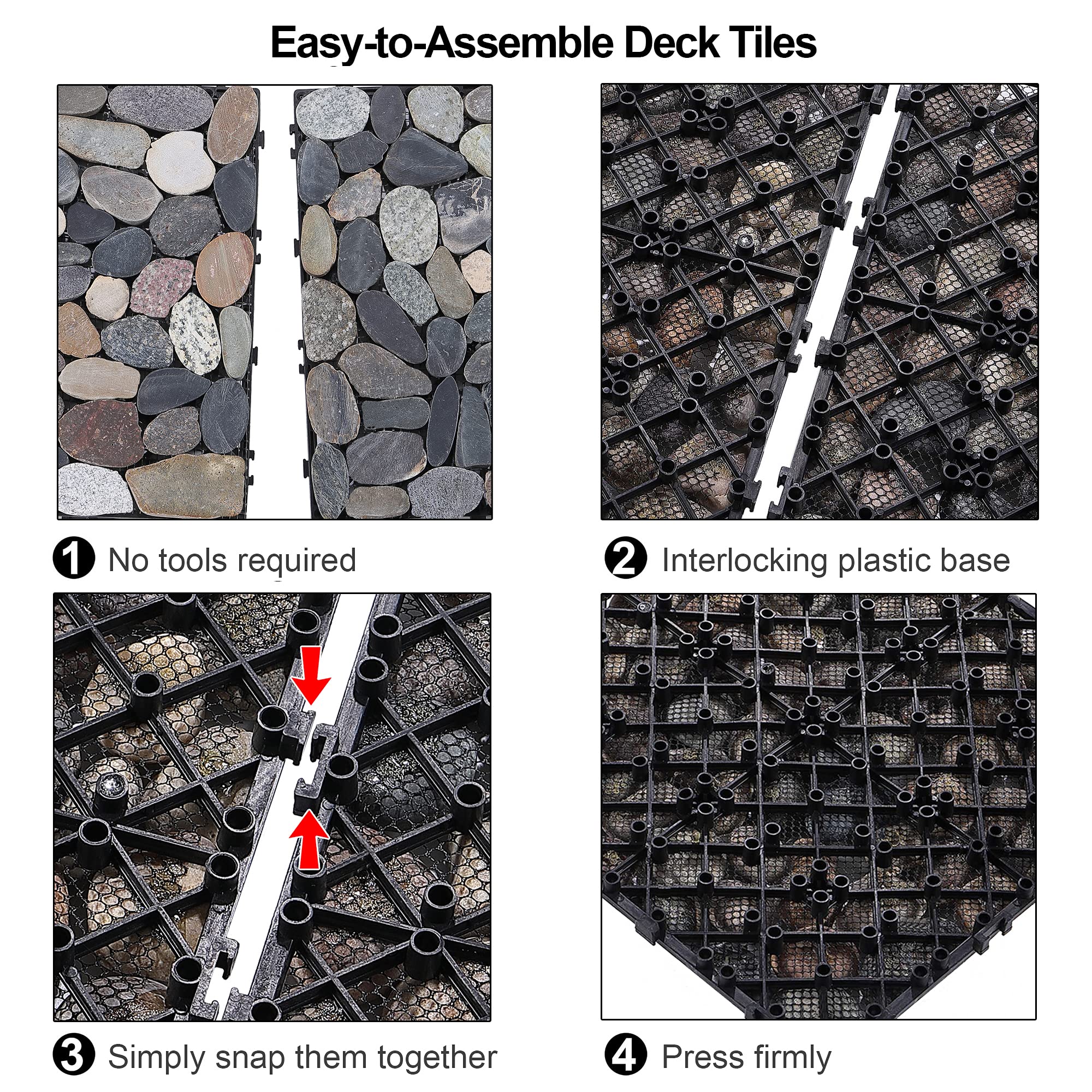 Easy-to-Assemble Deck Tiles

1 No tools required

2 Interlocking plastic base

3 Simply snap them together

4 Press firmly