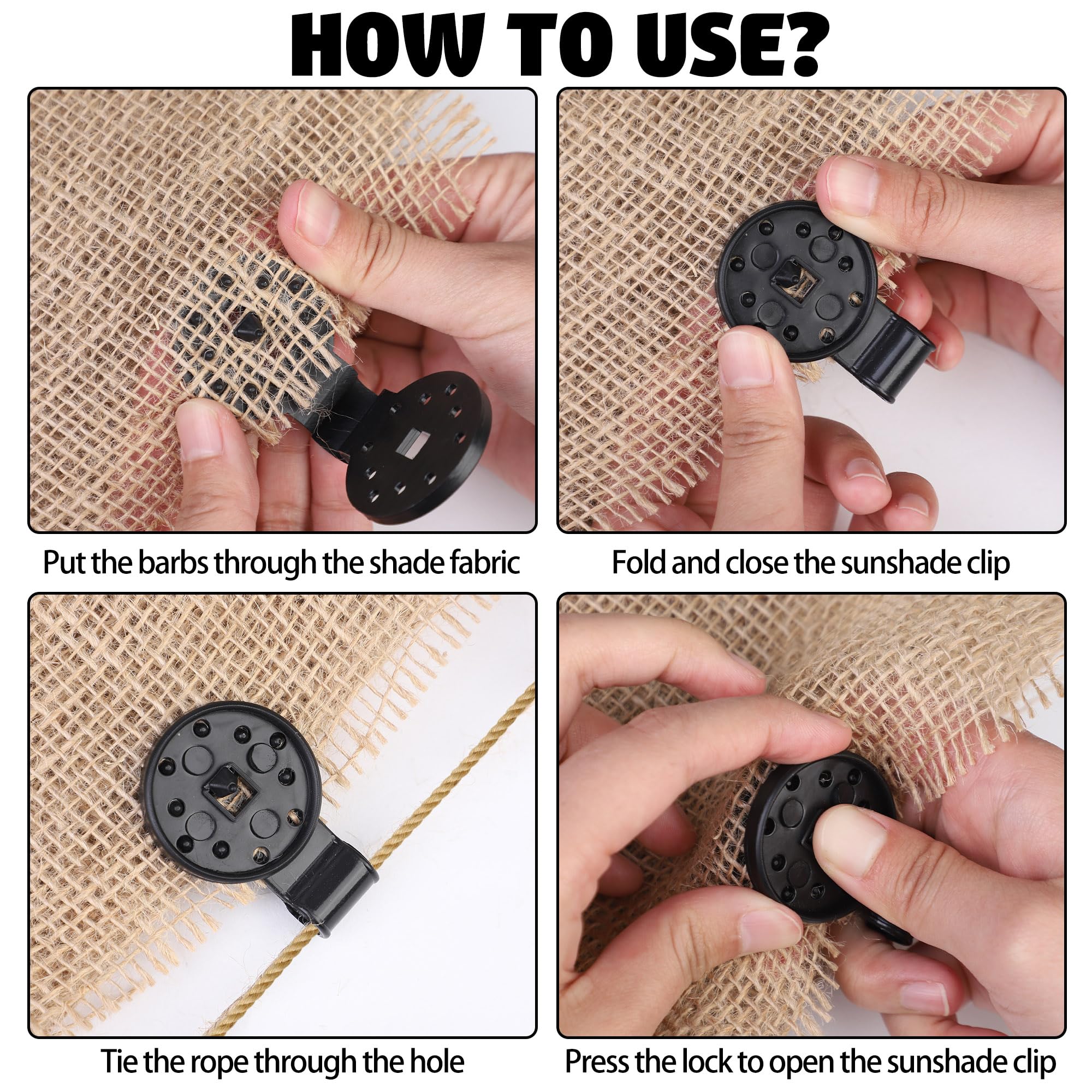 HOW TO USE?

Put the barbs through the shade fabric

Fold and close the sunshade clip

Tie the rope through the hole

Press the lock to open the sunshade clip