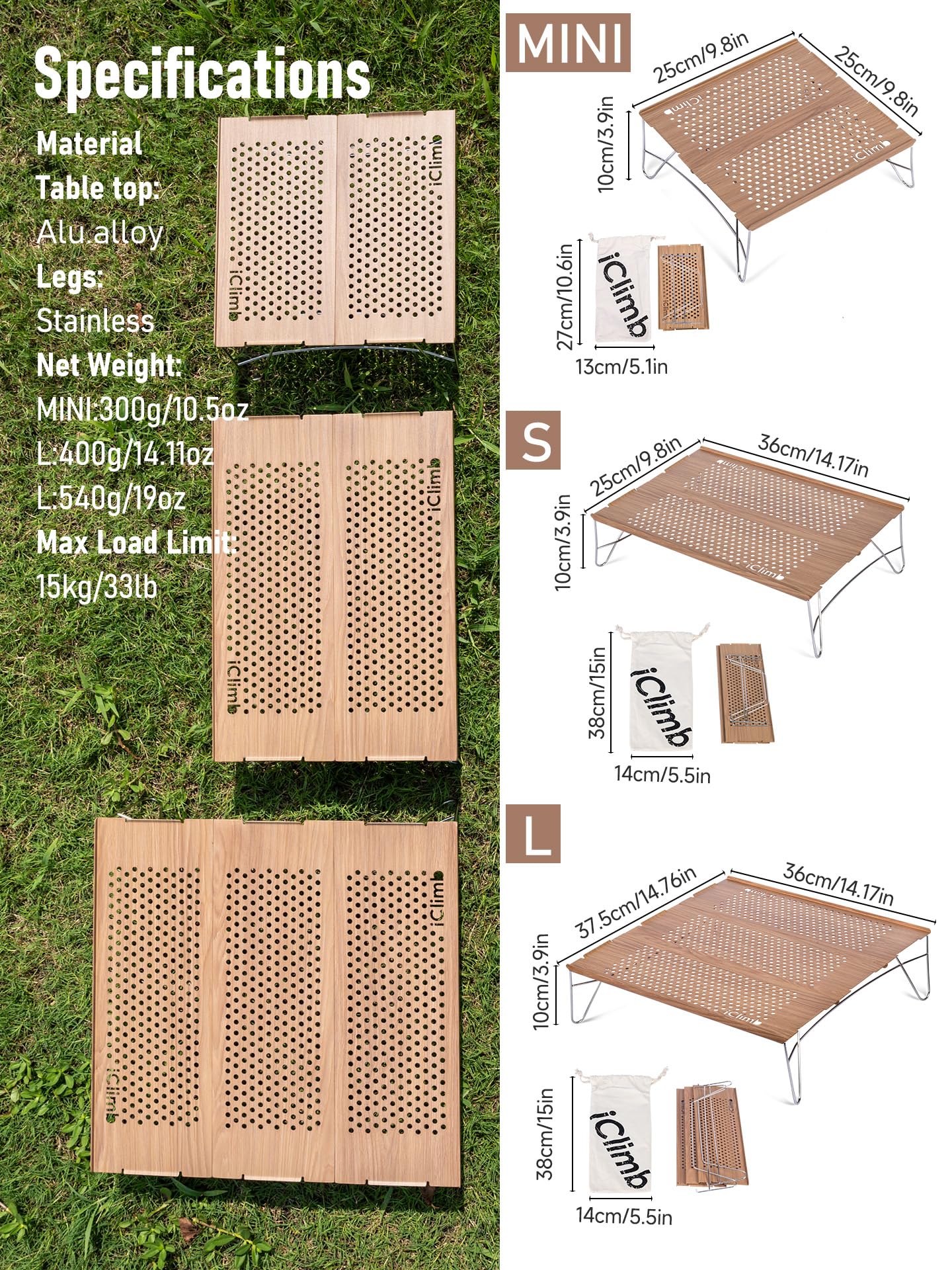 Specifications
Material
Table top:
Alu.alloy
Legs:
Stainless
Net Weight:
MINI:300g/10.5oz
L:400g/14.11oz
L:540g/19oz
Max Load Limit:
15kg/33lb

iClimb
iClimb
iClimb
iClimb
iClimb
iClimb

MINI
25cm/9.8in
25cm/9.8in
10cm/3.9in
iClimb
iClimb
27cm/10.6in
iClimb
13cm/5.1in

S
25cm/9.8in
36cm/14.17in
10cm/3.9in
iClimb
iClimb
38cm/15in
iClimb
14cm/5.5in

L
37.5cm/14.76in
36cm/14.17in
10cm/3.9in
iClimb
38cm/15in
iClimb
14cm/5.5in