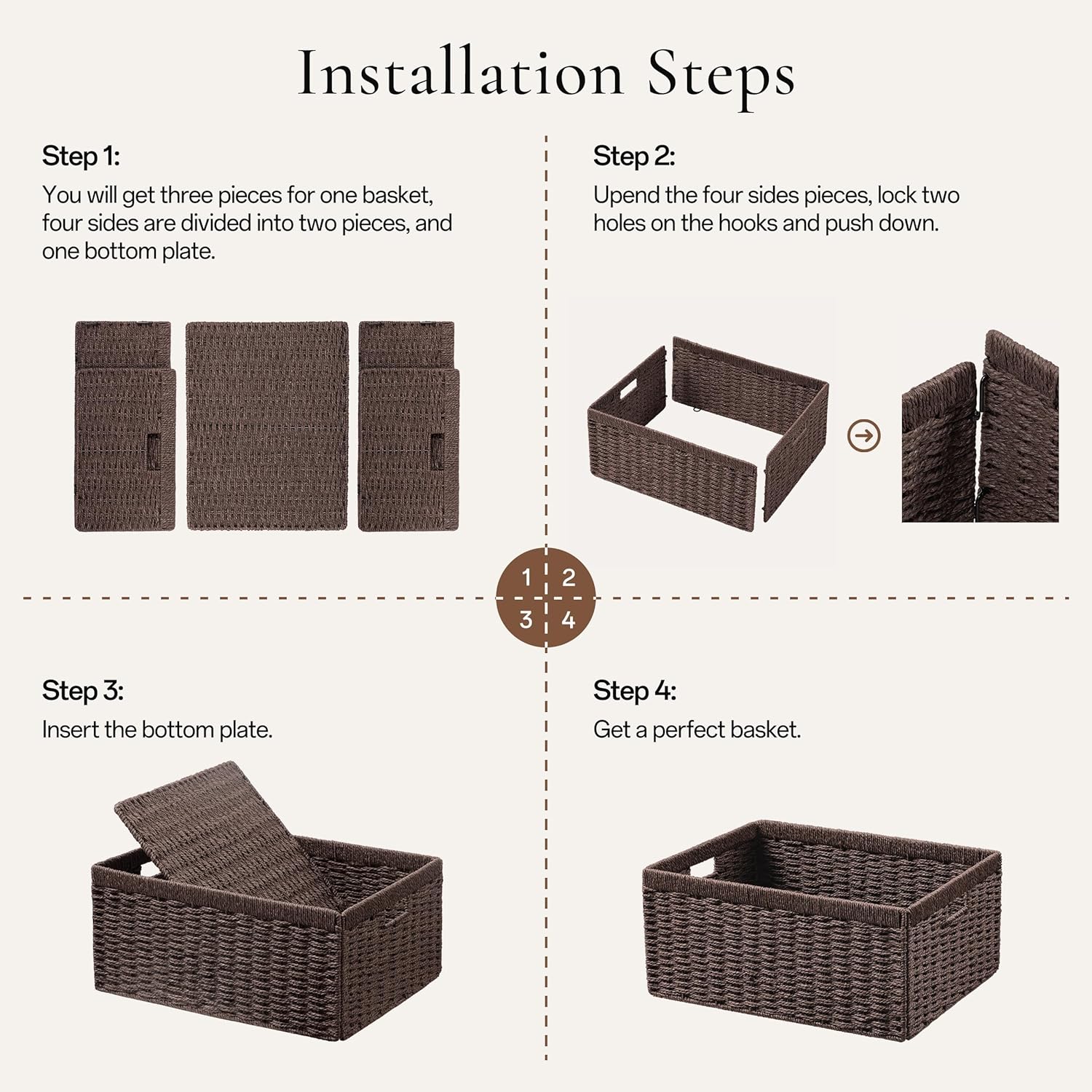 Installation Steps

Step 1:
You will get three pieces for one basket, four sides are divided into two pieces, and one bottom plate.

Step 2:
Upend the four sides pieces, lock two holes on the hooks and push down.

1 2
3 4

Step 3:
Insert the bottom plate.

Step 4:
Get a perfect basket.