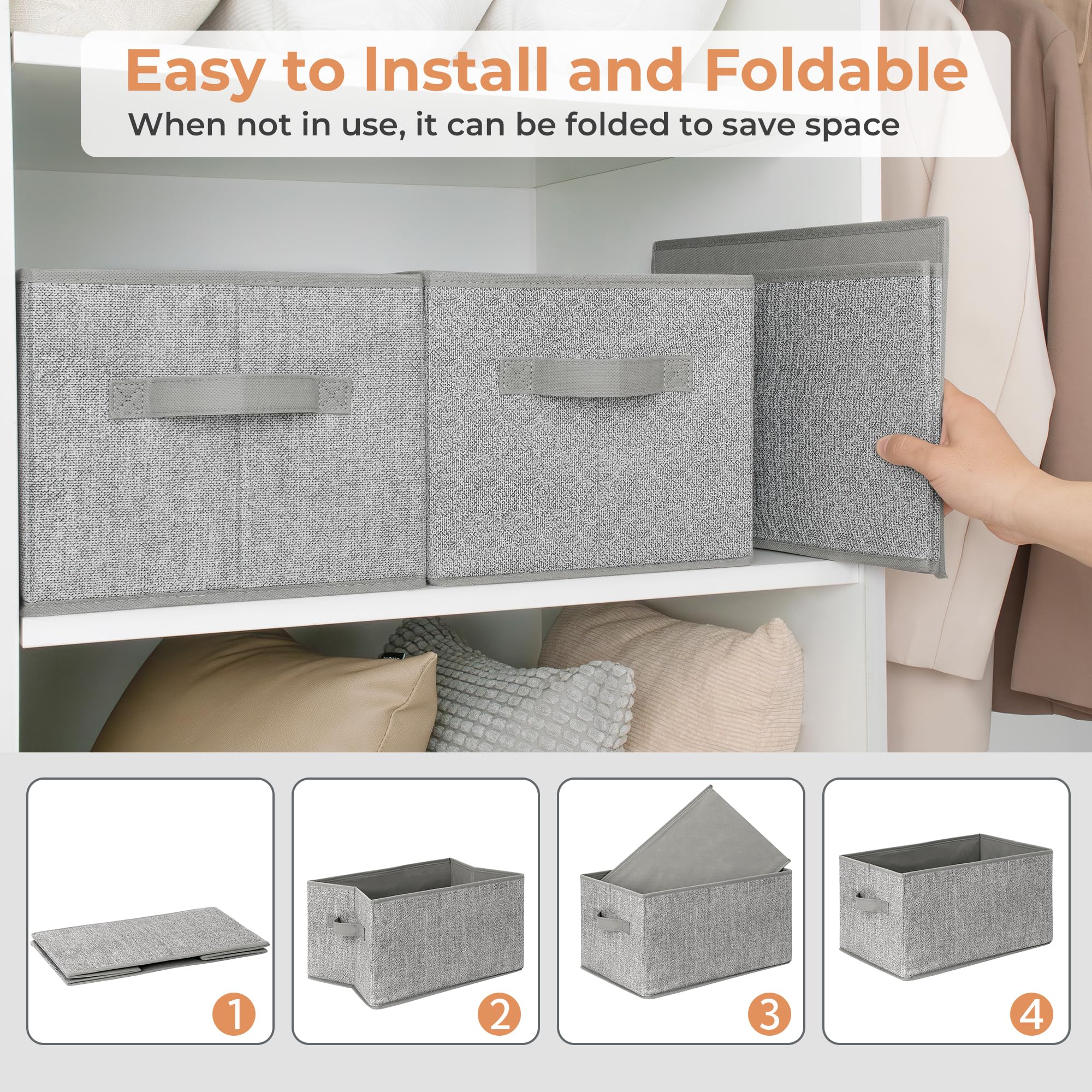 Easy to Install and Foldable
When not in use, it can be folded to save space

1

2

3

4