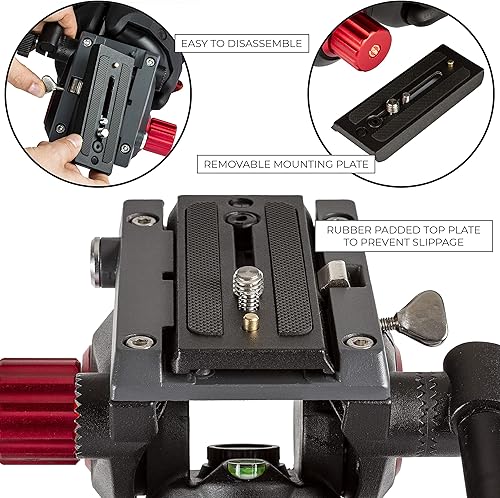 EASY TO DISASSEMBLE

REMOVABLE MOUNTING PLATE

RUBBER PADDED TOP PLATE TO PREVENT SLIPPAGE