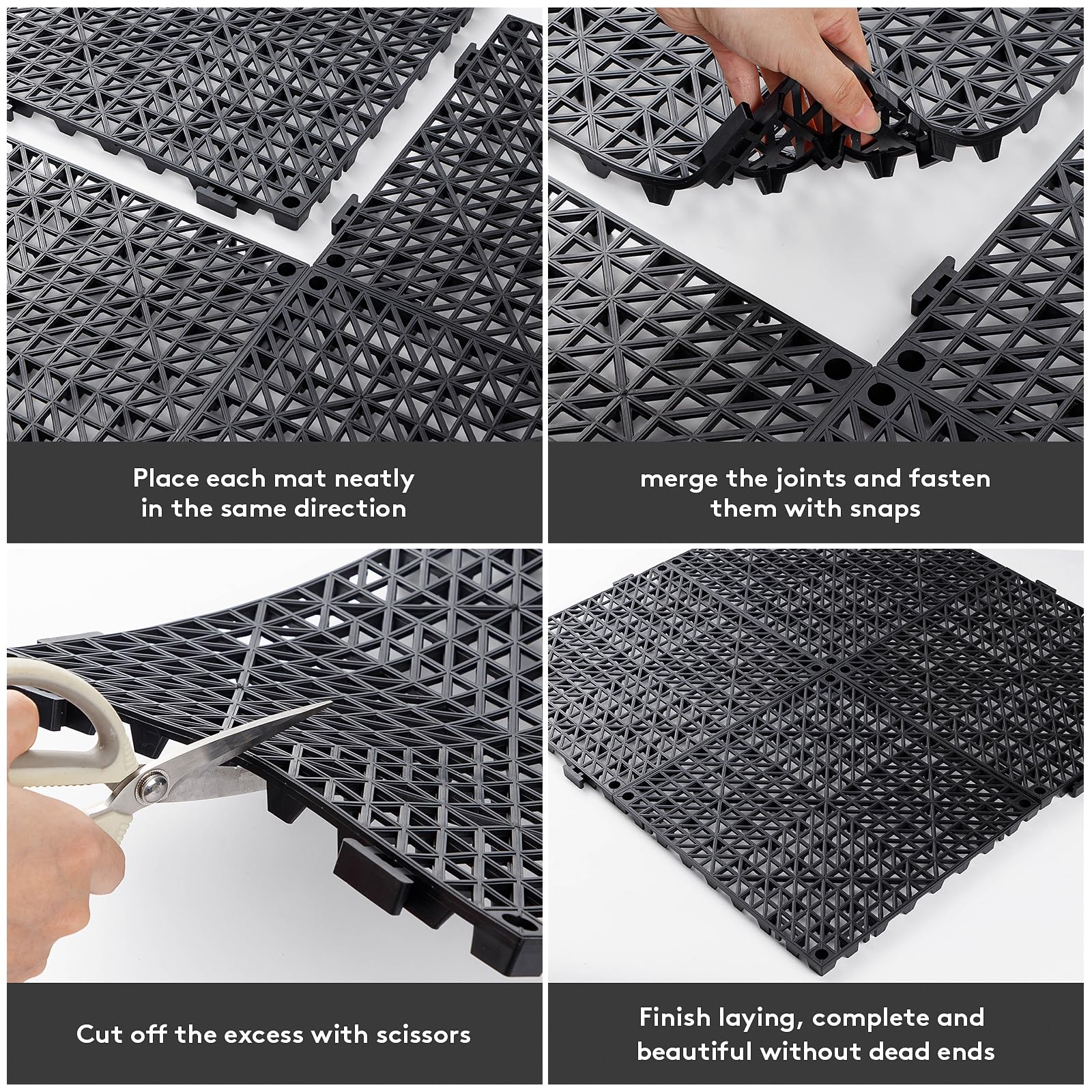 Place each mat neatly in the same direction

merge the joints and fasten them with snaps

Cut off the excess with scissors

Finish laying, complete and beautiful without dead ends