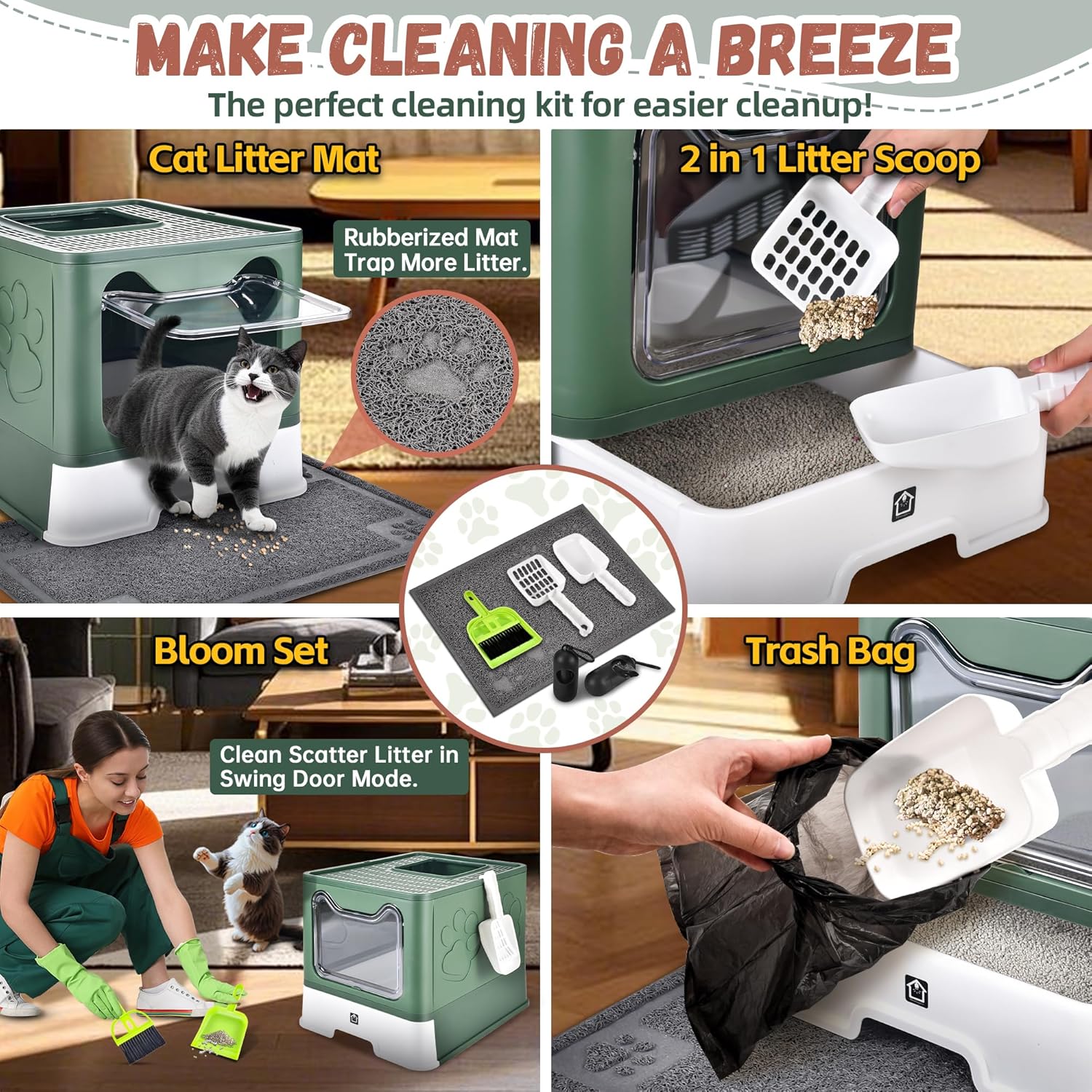 MAKE CLEANING A BREEZE

The perfect cleaning kit for easier cleanup!

Cat Litter Mat

Rubberized Mat Trap More Litter.

2 in 1 Litter Scoop

Bloom Set

Clean Scatter Litter in Swing Door Mode.

Trash Bag