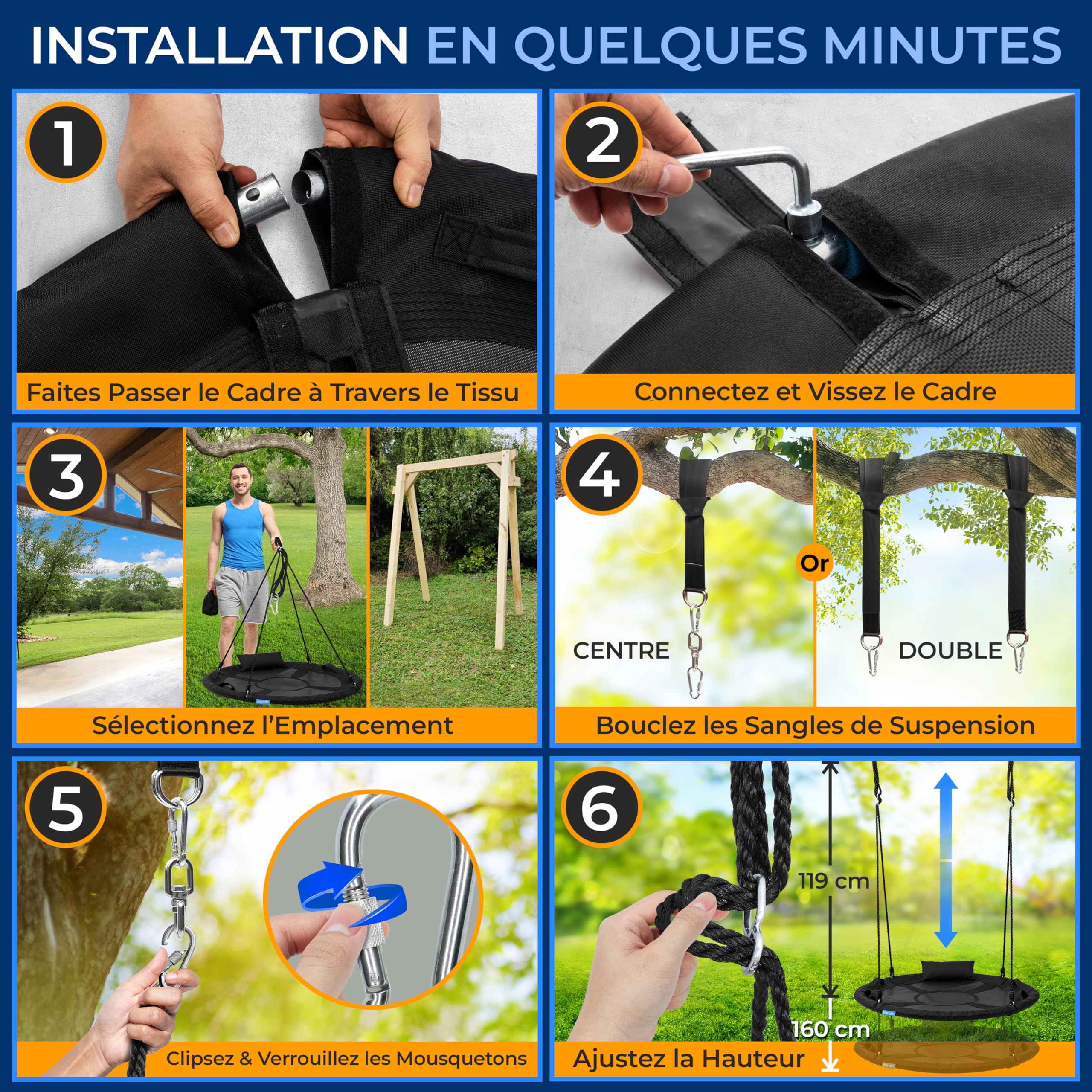 INSTALLATION EN QUELQUES MINUTES

1
Faites Passer le Cadre à Travers le Tissu

2
Connectez et Vissez le Cadre

3
Sélectionnez l'Emplacement

4
CENTRE
Or
DOUBLE
Bouclez les Sangles de Suspension

5
Clipsez & Verrouillez les Mousquetons

6
119 cm
160 cm
Ajustez la Hauteur