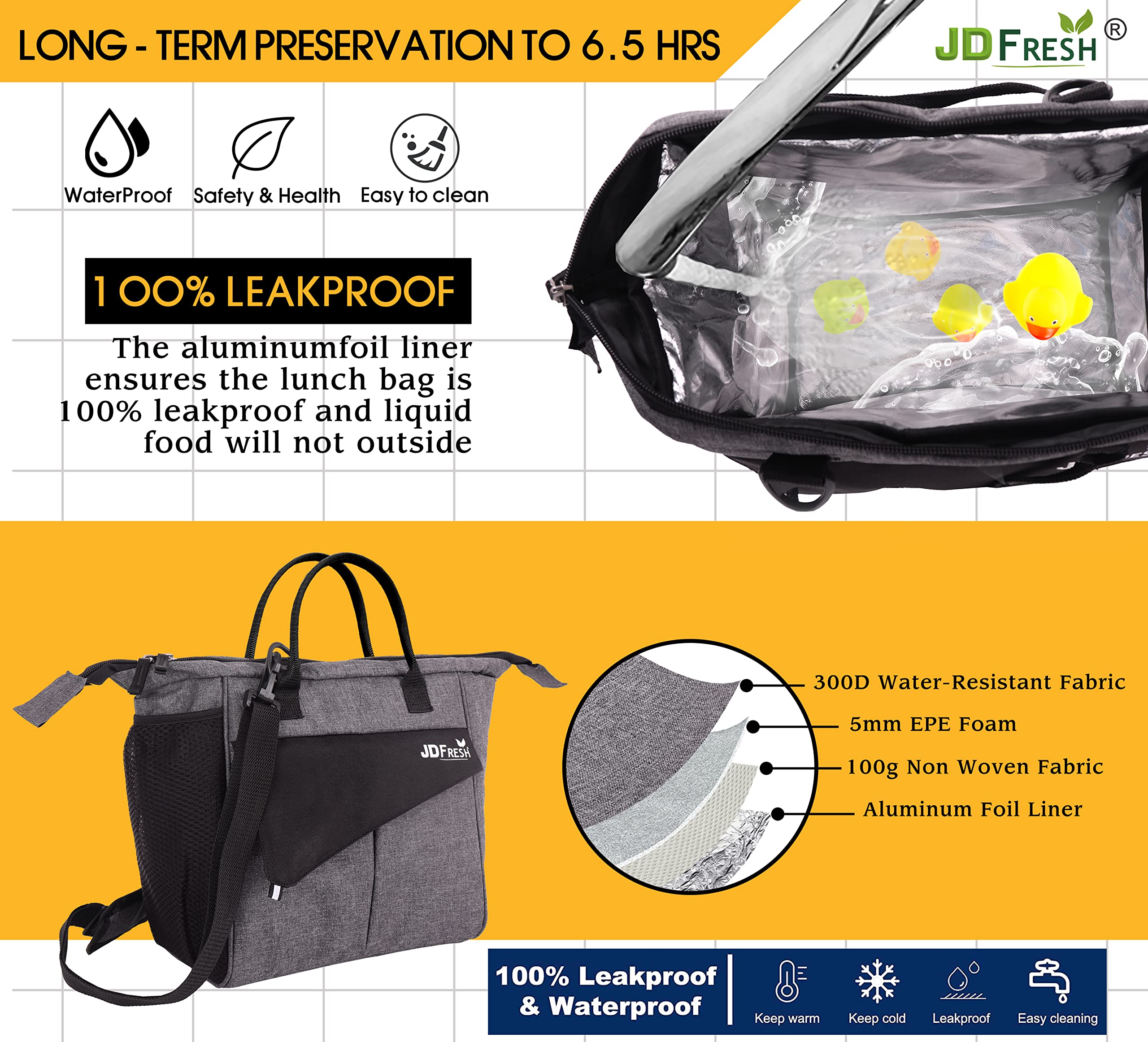 LONG - TERM PRESERVATION TO 6.5 HRS

JD FRESH ®

WaterProof

Safety & Health

Easy to clean

100% LEAKPROOF

The aluminumfoil liner ensures the lunch bag is 100% leakproof and liquid food will not outside

JD FRESH

300D Water-Resistant Fabric

5mm EPE Foam

100g Non Woven Fabric

Aluminum Foil Liner

100% Leakproof & Waterproof

Keep warm

Keep cold

Leakproof

Easy cleaning