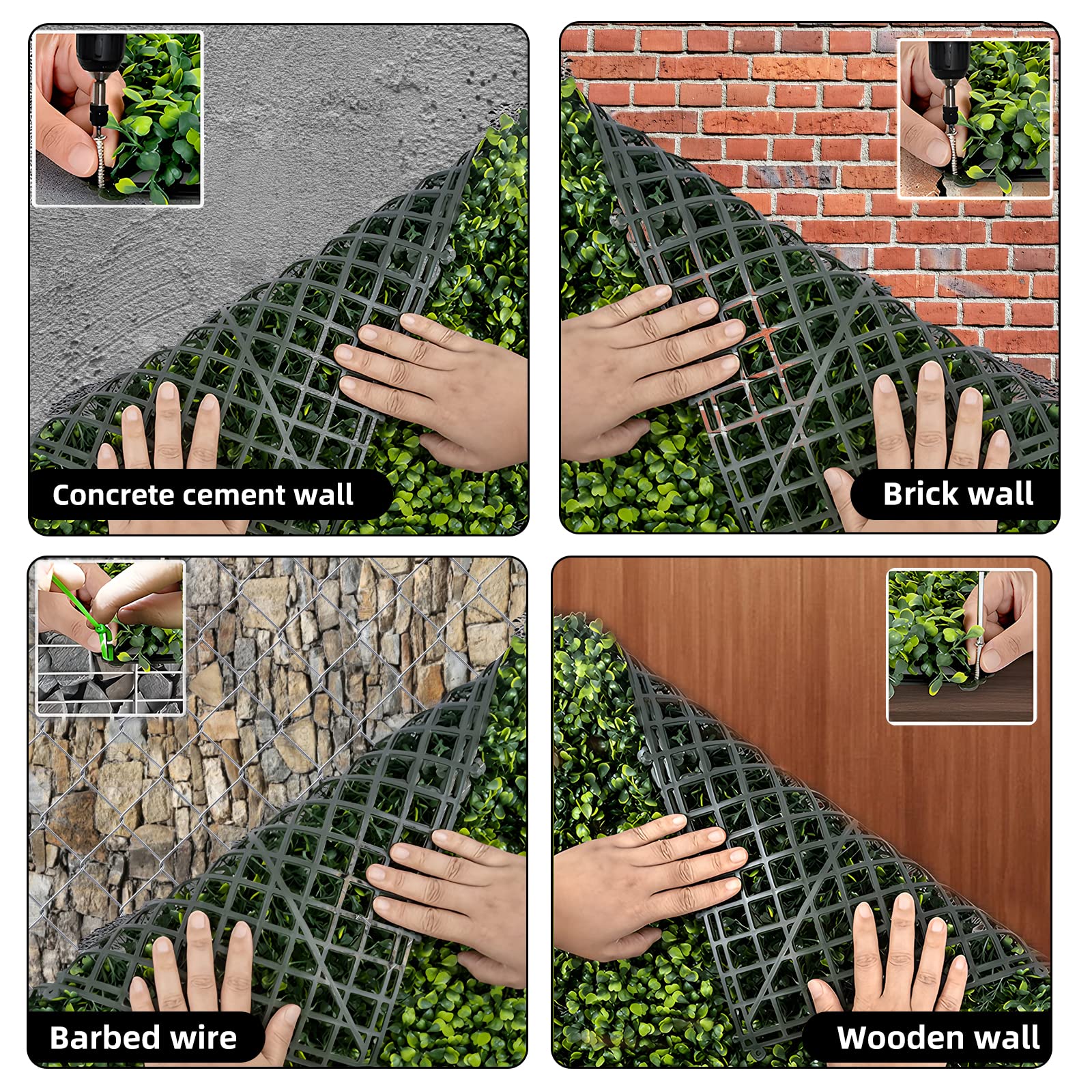 Concrete cement wall

Brick wall

Barbed wire

Wooden wall