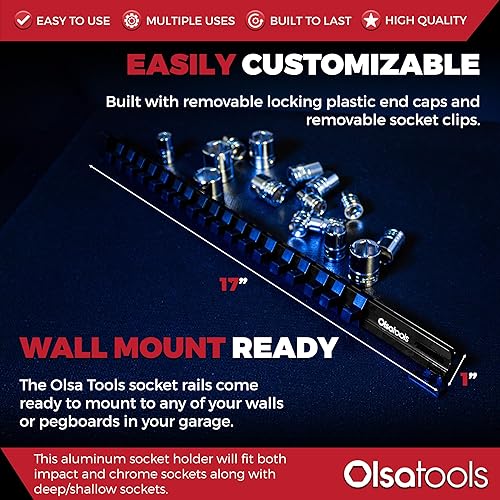 EASY TO USE MULTIPLE USES BUILT TO LAST HIGH QUALITY

EASILY CUSTOMIZABLE

Built with removable locking plastic end caps and removable socket clips.

17"

Olsatools

1"

WALL MOUNT READY

The Olsa Tools socket rails come ready to mount to any of your walls or pegboards in your garage.

This aluminum socket holder will fit both impact and chrome sockets along with deep/shallow sockets.

Olsatools