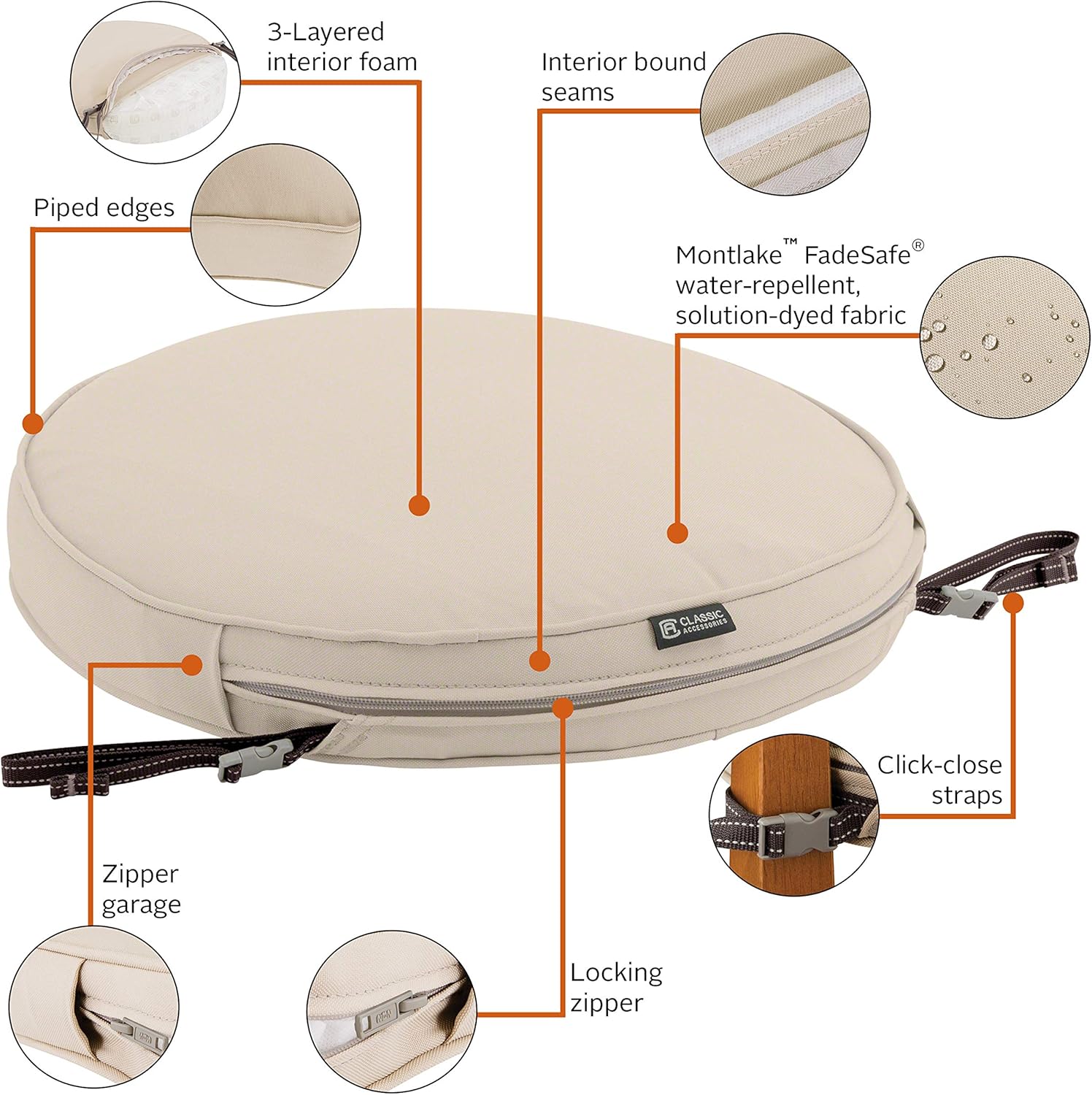 3-Layered interior foam

Interior bound seams

Piped edges

Montlake™ FadeSafe® water-repellent, solution-dyed fabric

CLASSIC ACCESSORIES

Click-close straps

Zipper garage

Locking zipper