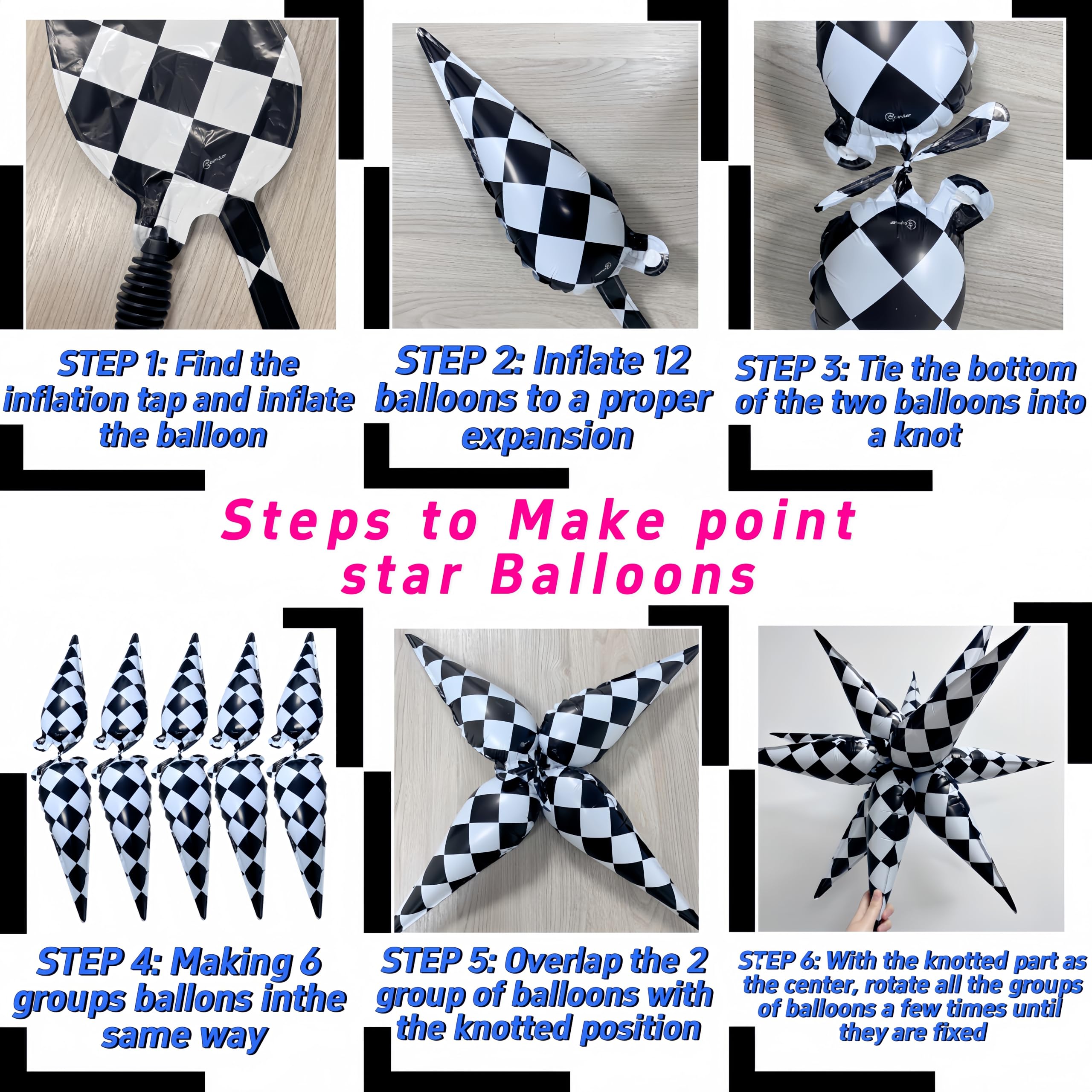 STEP 1: Find the inflation tap and inflate the balloon

STEP 2: Inflate 12 balloons to a proper expansion

STEP 3: Tie the bottom of the two balloons into a knot

Steps to Make point star Balloons

STEP 4: Making 6 groups ballons inthe same way

STEP 5: Overlap the 2 group of balloons with the knotted position

STEP 6: With the knotted part as the center, rotate all the groups of balloons a few times until they are fixed