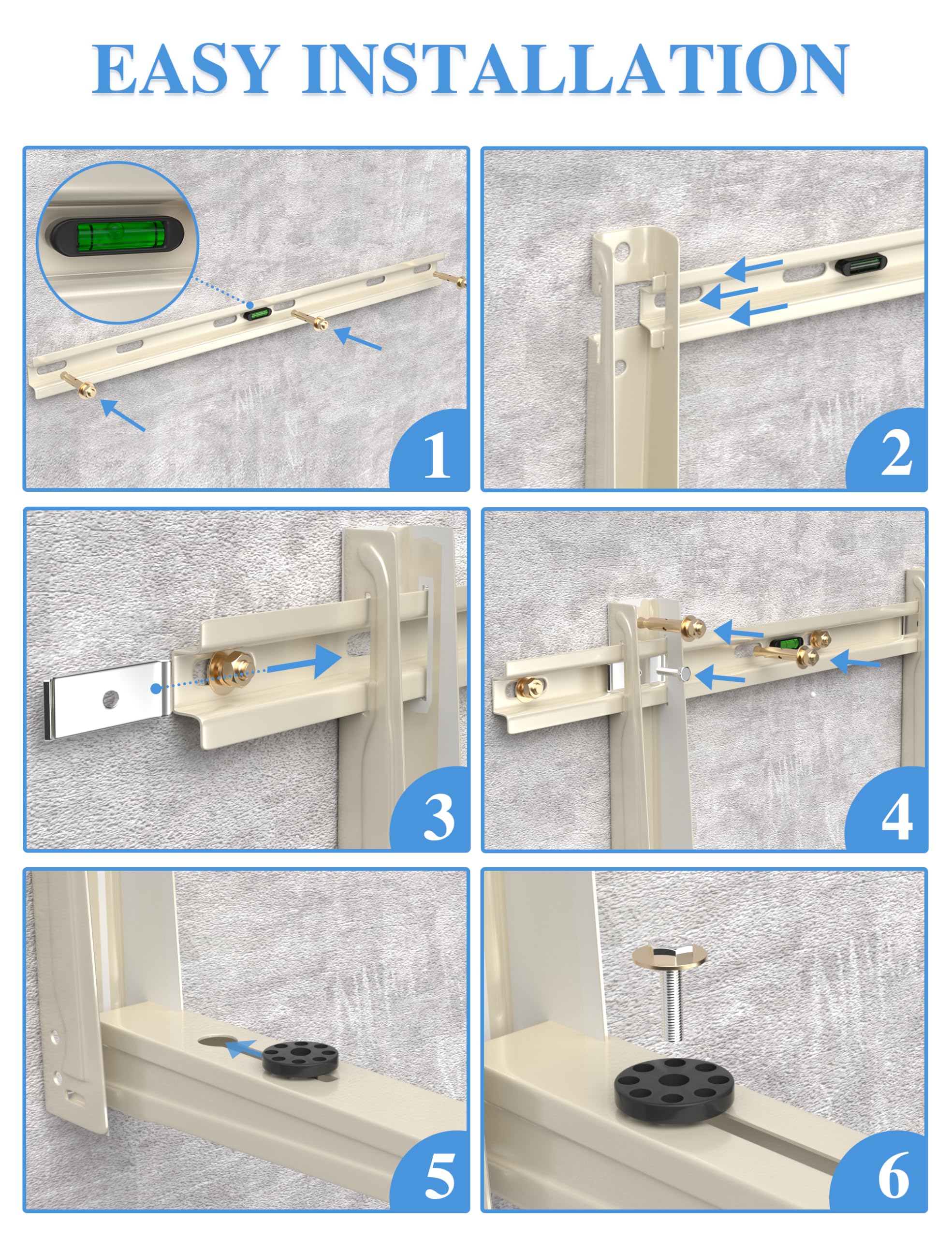 EASY INSTALLATION

1

2

3

4

5

6