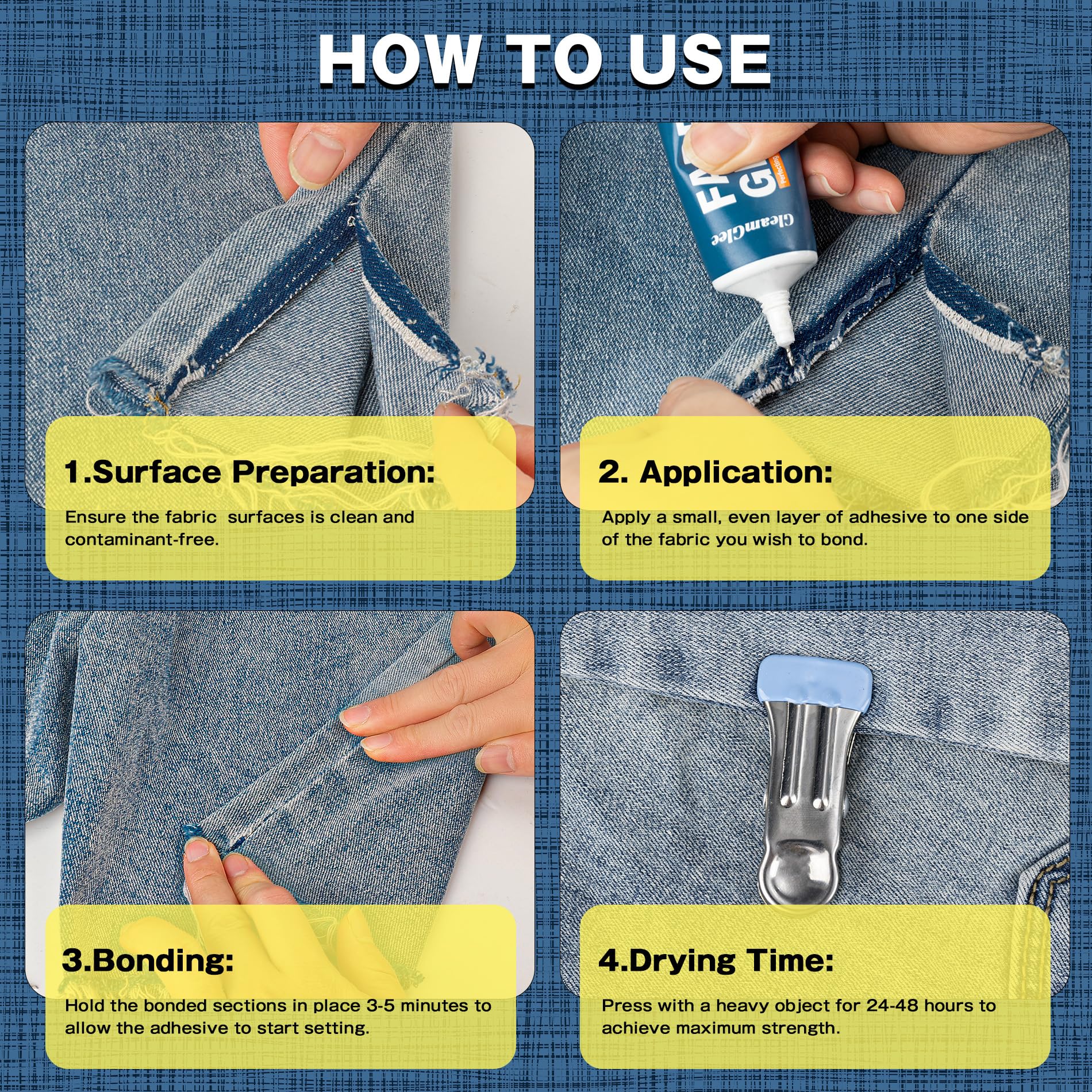 HOW TO USE

1.Surface Preparation:

Ensure the fabric surfaces is clean and contaminant-free.

2. Application:

Apply a small, even layer of adhesive to one side of the fabric you wish to bond.

3.Bonding:

Hold the bonded sections in place 3-5 minutes to allow the adhesive to start setting.

4.Drying Time:

Press with a heavy object for 24-48 hours to achieve maximum strength.