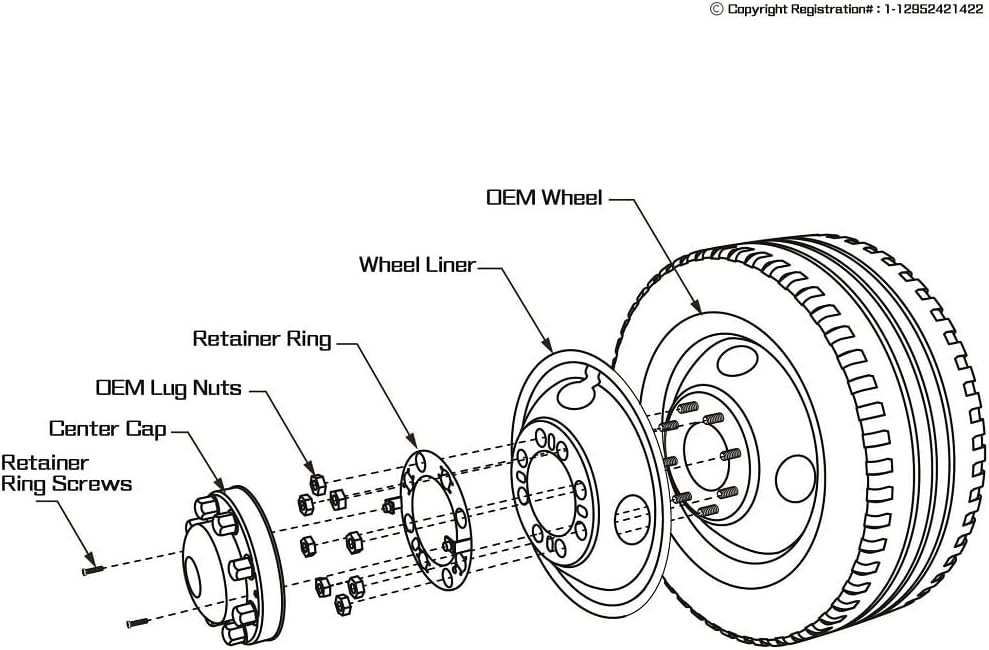 © Copyright Registration# : 1-12952421422

OEM Wheel

Wheel Liner

Retainer Ring

OEM Lug Nuts

Center Cap

Retainer Ring Screws