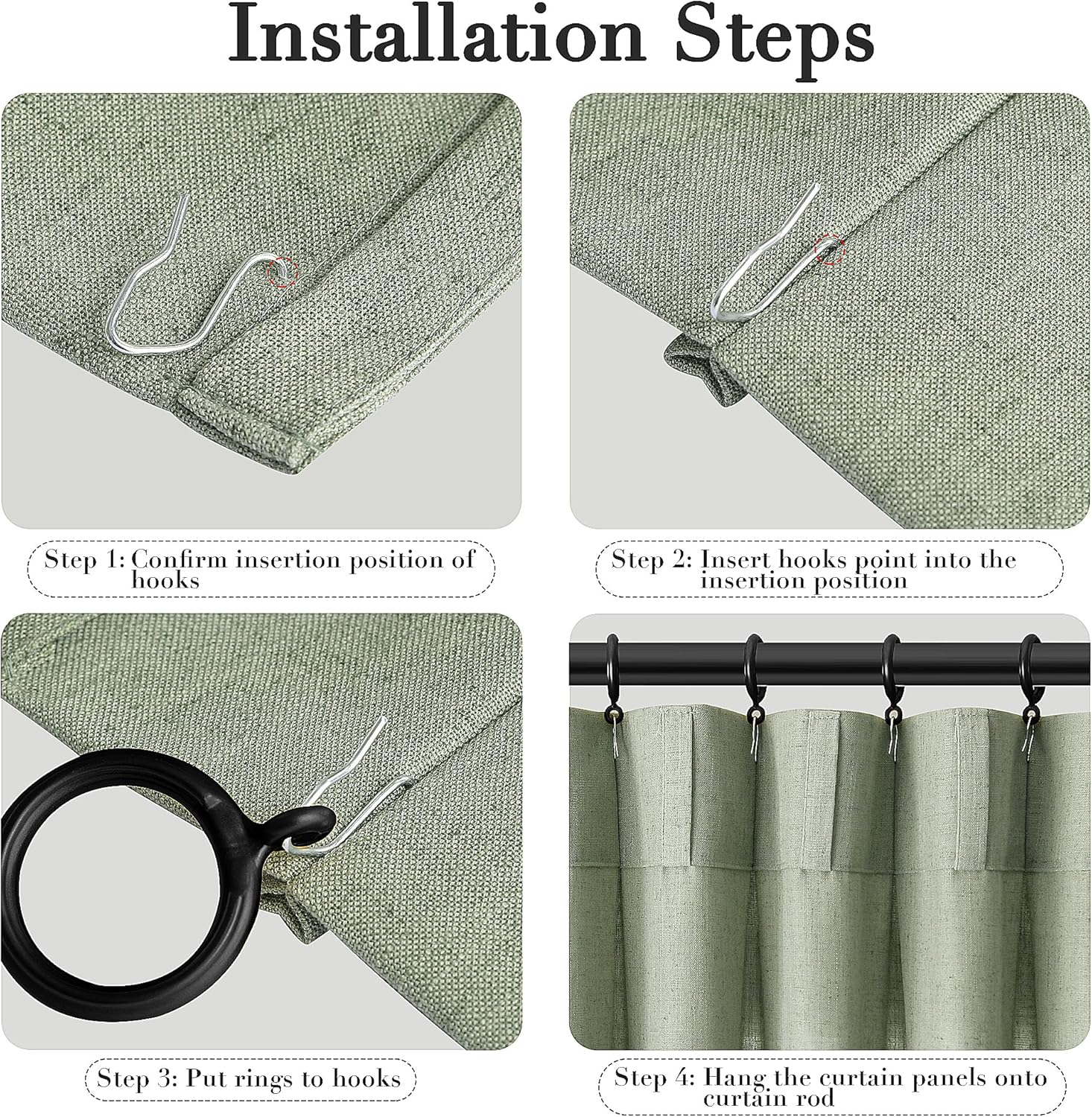 Installation Steps

Step 1: Confirm insertion position of hooks

Step 2: Insert hooks point into the insertion position

Step 3: Put rings to hooks

Step 4: Hang the curtain panels onto curtain rod