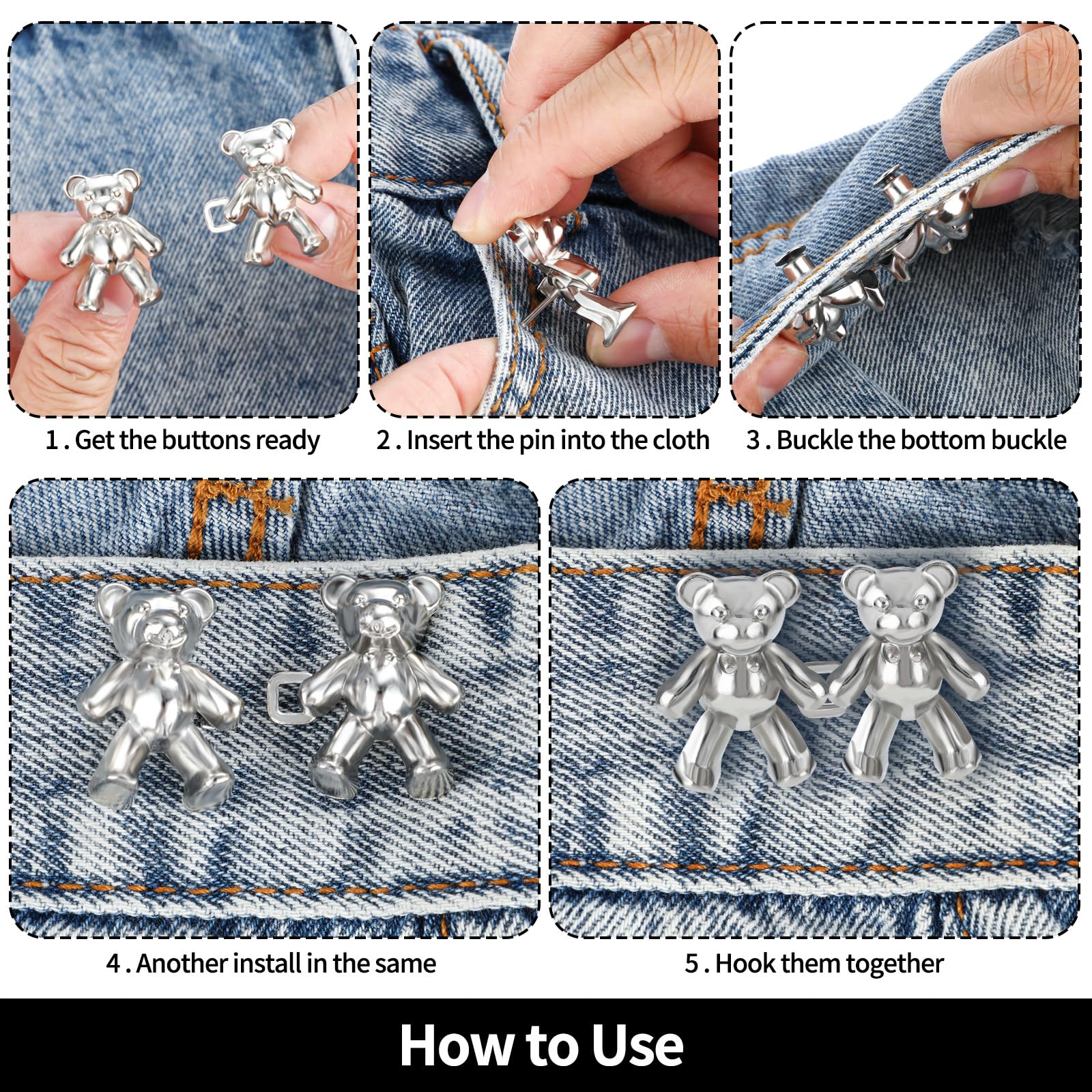 1 . Get the buttons ready

2 . Insert the pin into the cloth

3 . Buckle the bottom buckle

4 . Another install in the same

5 . Hook them together

How to Use