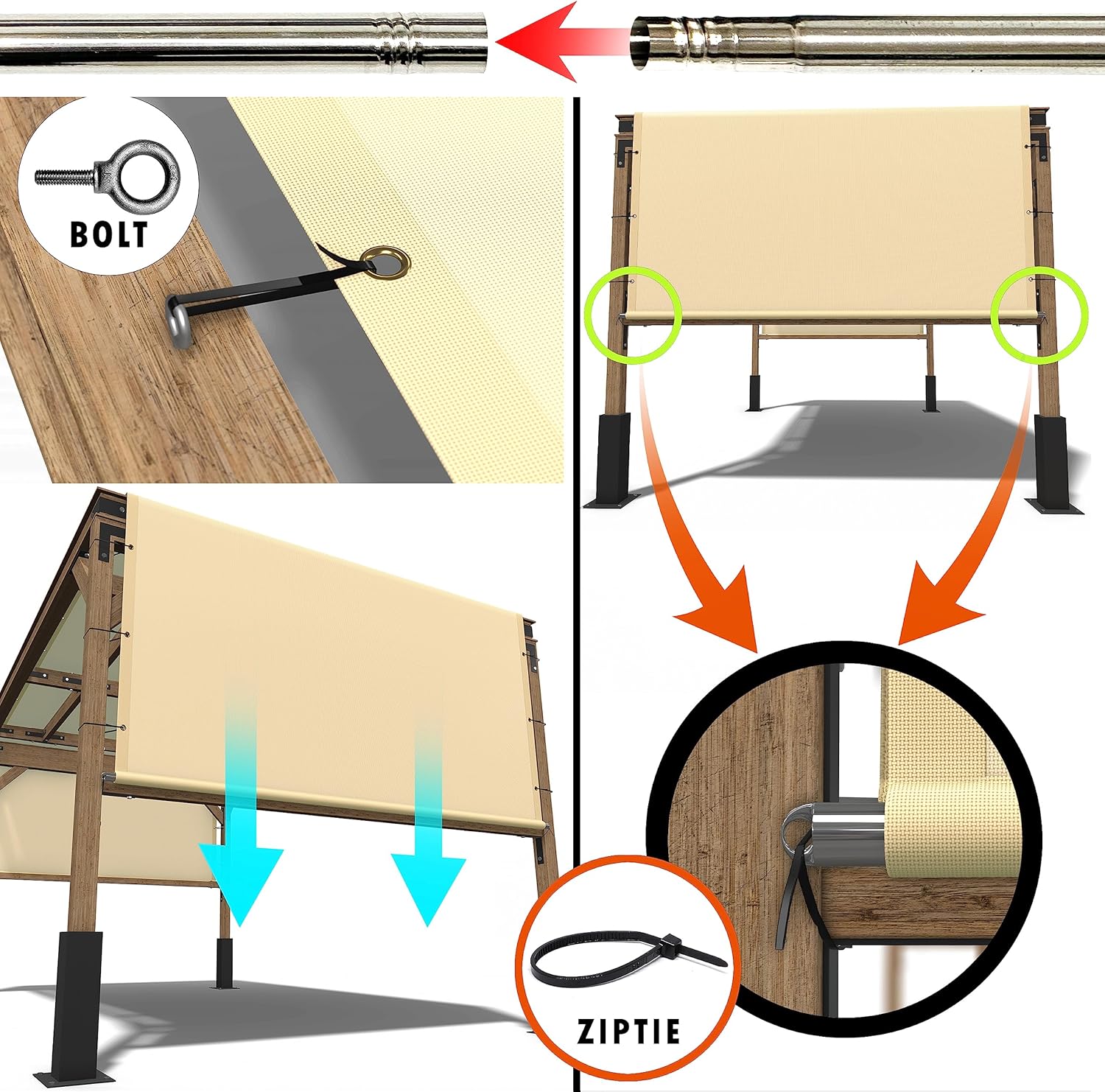 BOLT

ZIPTIE