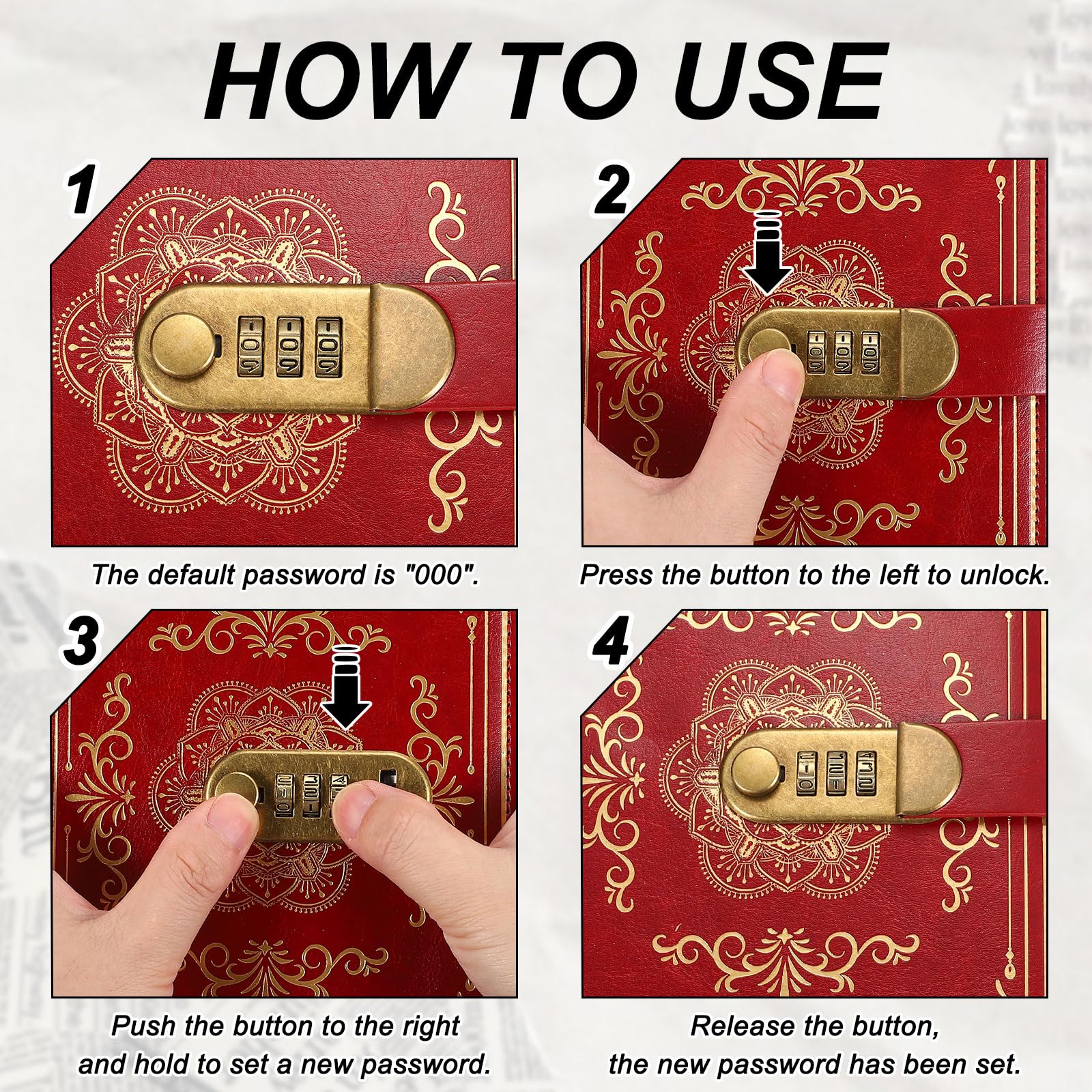 HOW TO USE

1

The default password is "000".

2

Press the button to the left to unlock.

3

Push the button to the right and hold to set a new password.

4

Release the button, the new password has been set.