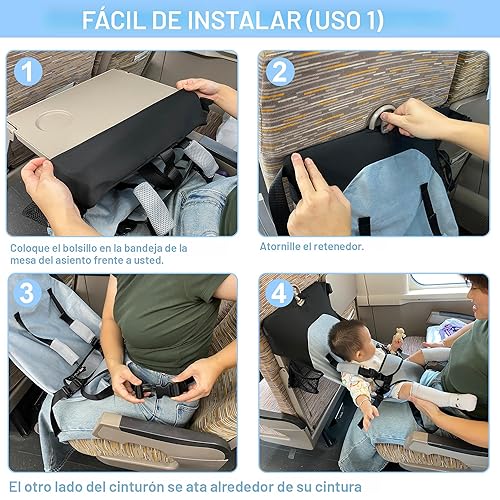 FÁCIL DE INSTALAR (USO 1)

1

Coloque el bolsillo en la bandeja de la mesa del asiento frente a usted.

2

Atornille el retenedor.

3

4

El otro lado del cinturón se ata alrededor de su cintura