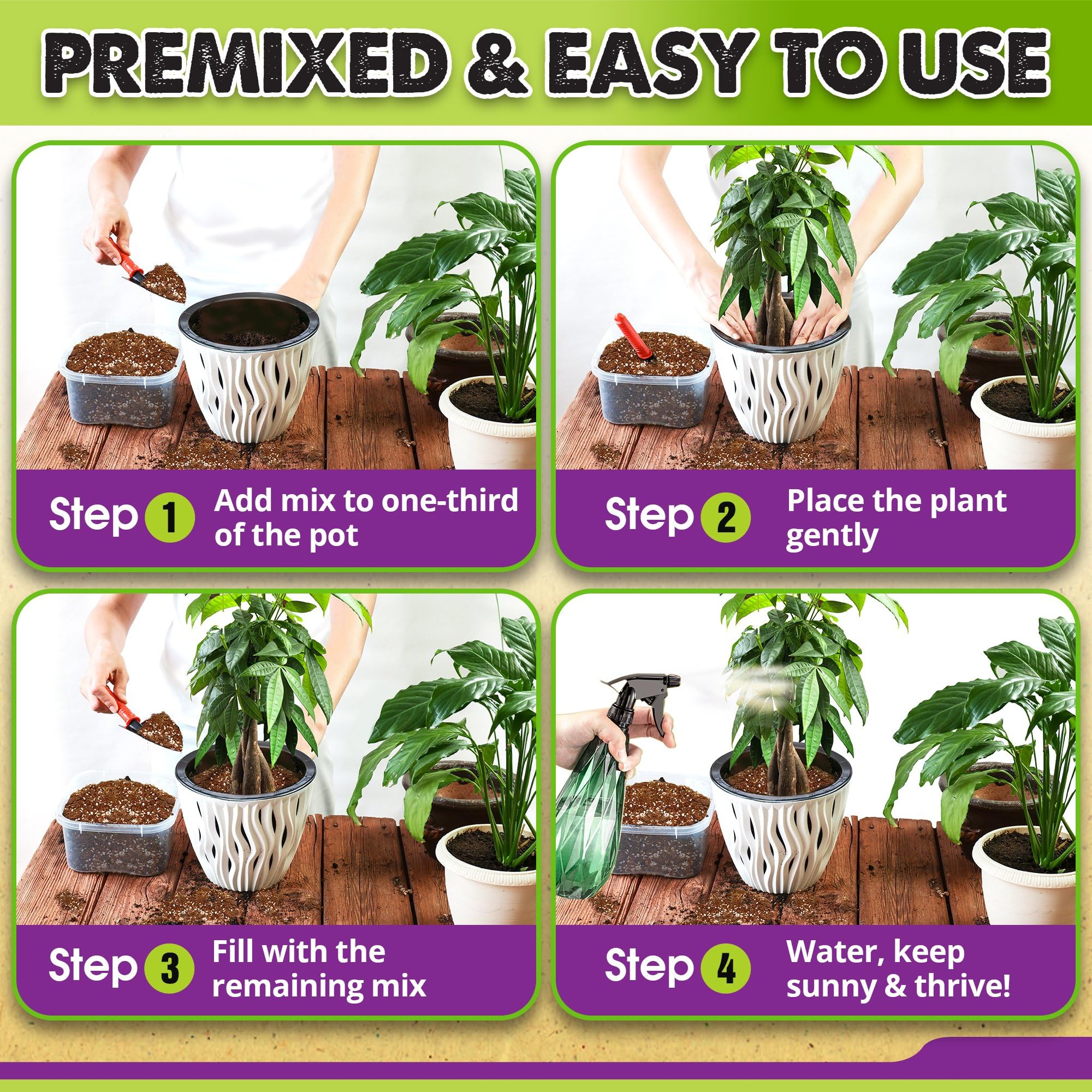 PREMIXED & EASY TO USE

Step 1 Add mix to one-third of the pot

Step 2 Place the plant gently

Step 3 Fill with the remaining mix

Step 4 Water, keep sunny & thrive!