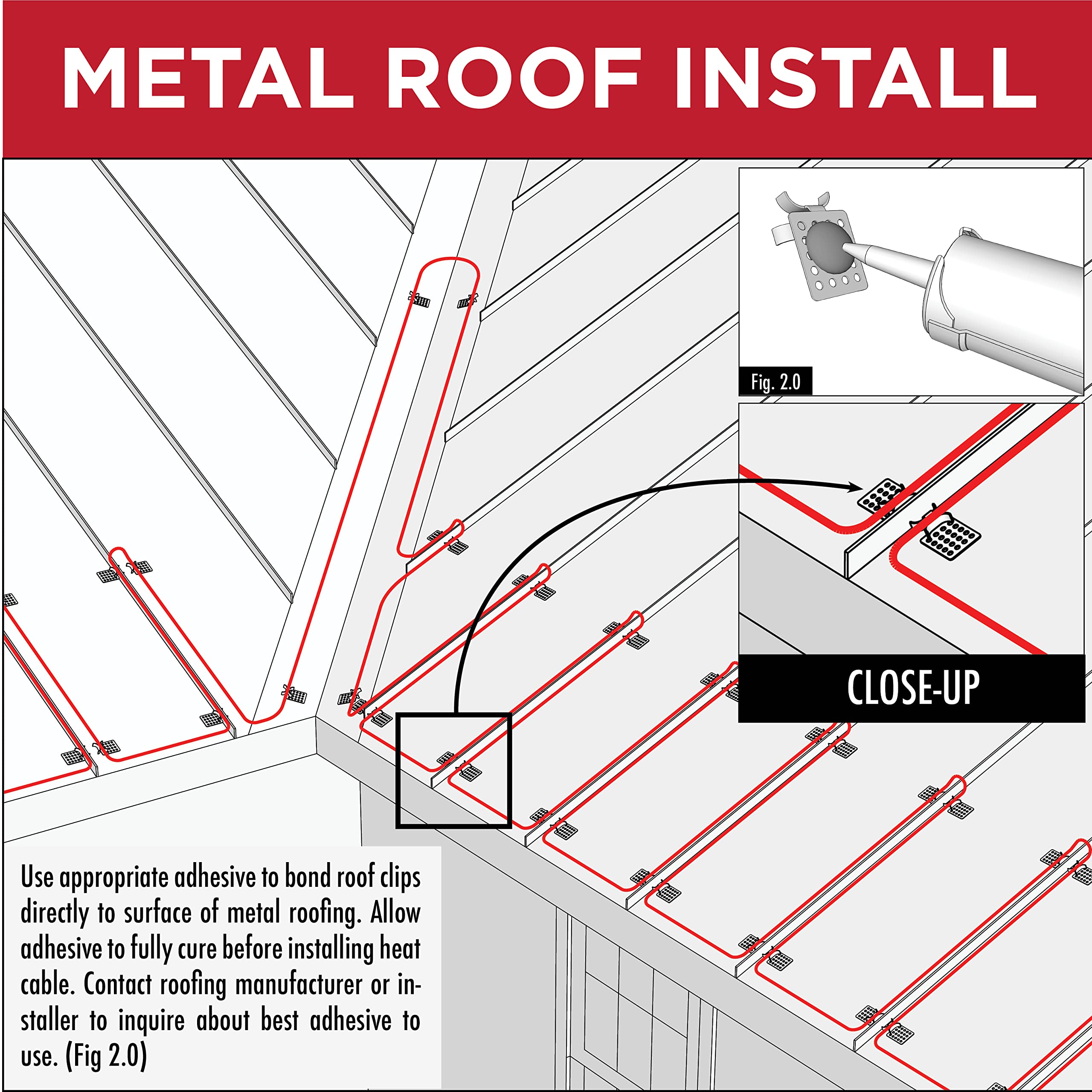 METAL ROOF INSTALL

Fig. 2.0

CLOSE-UP

Use appropriate adhesive to bond roof clips directly to surface of metal roofing. Allow adhesive to fully cure before installing heat cable. Contact roofing manufacturer or installer to inquire about best adhesive to use. (Fig 2.0)