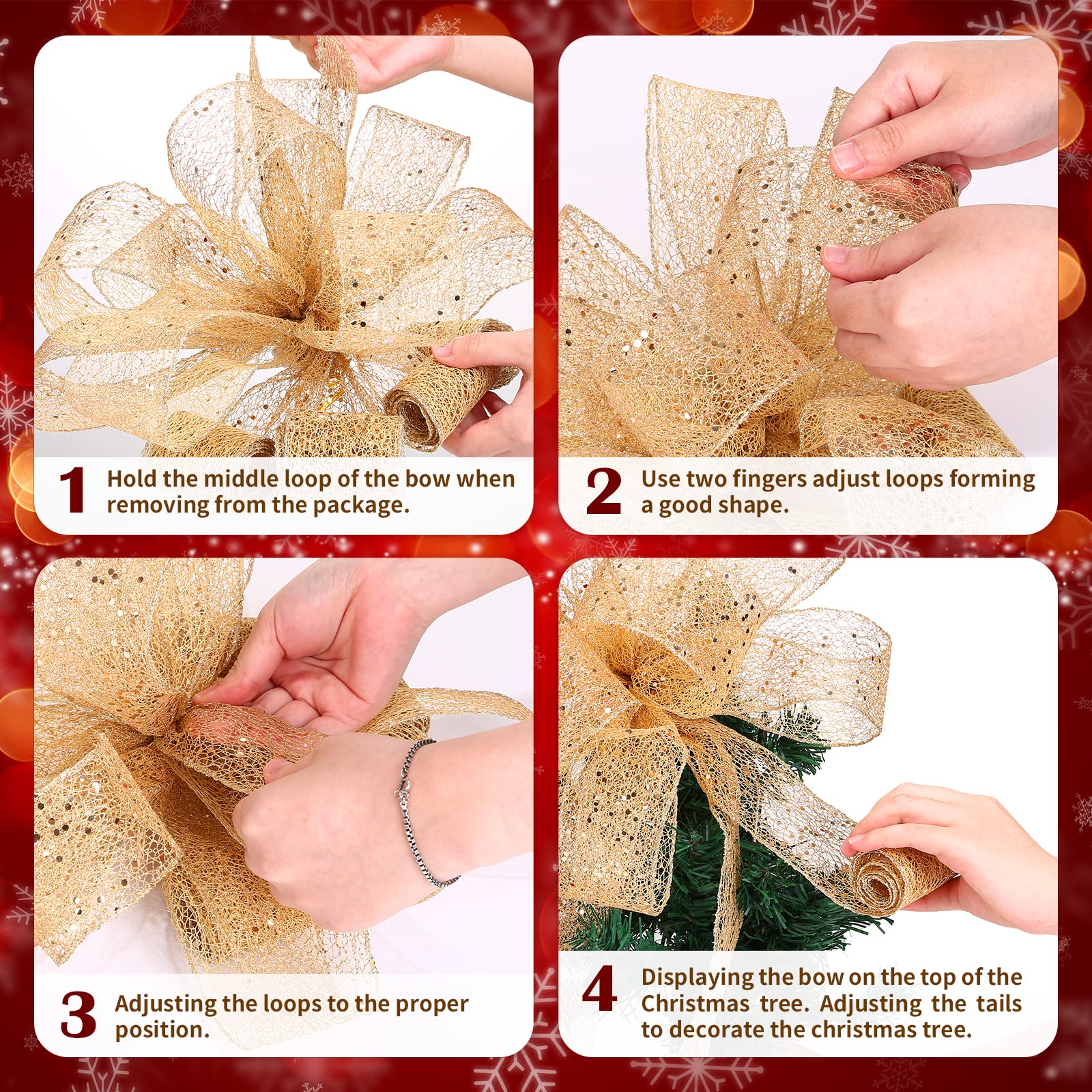 1 Hold the middle loop of the bow when removing from the package.

2 Use two fingers adjust loops forming a good shape.

3 Adjusting the loops to the proper position.

4 Displaying the bow on the top of the Christmas tree. Adjusting the tails to decorate the christmas tree.