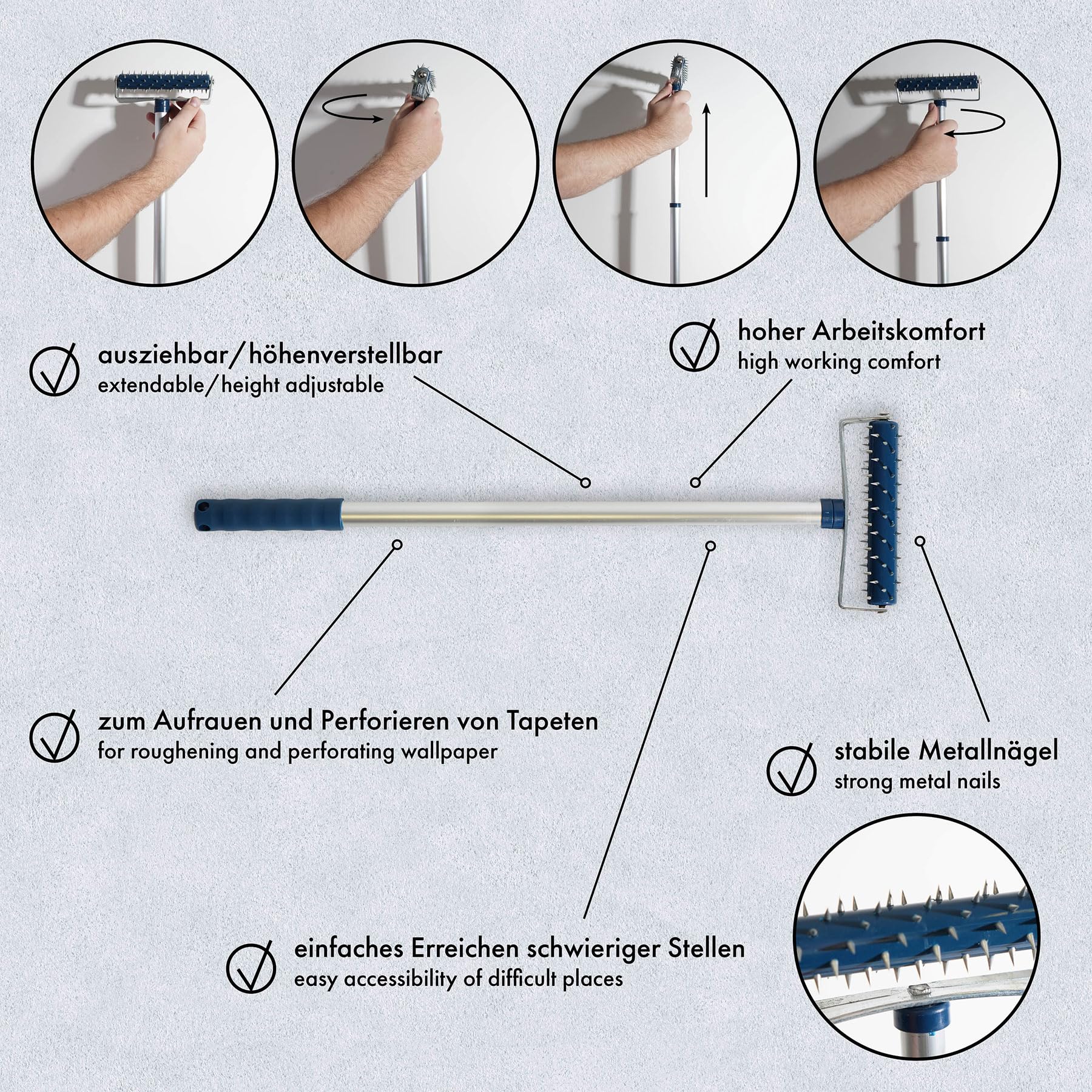 ausziehbar/höhenverstellbar
extendable/height adjustable

hoher Arbeitskomfort
high working comfort

zum Aufrauen und Perforieren von Tapeten
for roughening and perforating wallpaper

stabile Metallnägel
strong metal nails

einfaches Erreichen schwieriger Stellen
easy accessibility of difficult places