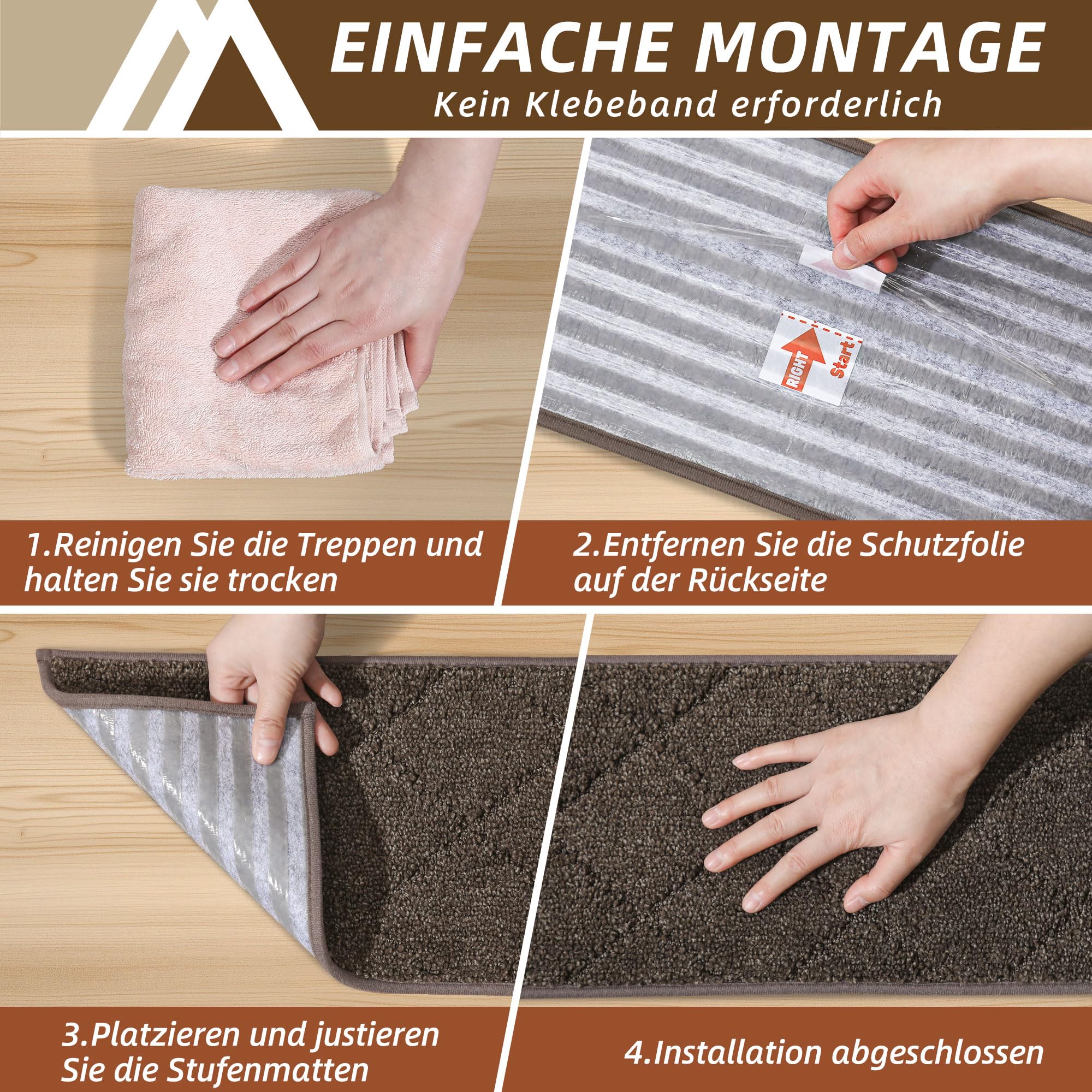 EINFACHE MONTAGE
Kein Klebeband erforderlich

RIGHT
Start

1.Reinigen Sie die Treppen und halten Sie sie trocken

2.Entfernen Sie die Schutzfolie auf der Rückseite

3.Platzieren und justieren Sie die Stufenmatten

4.Installation abgeschlossen