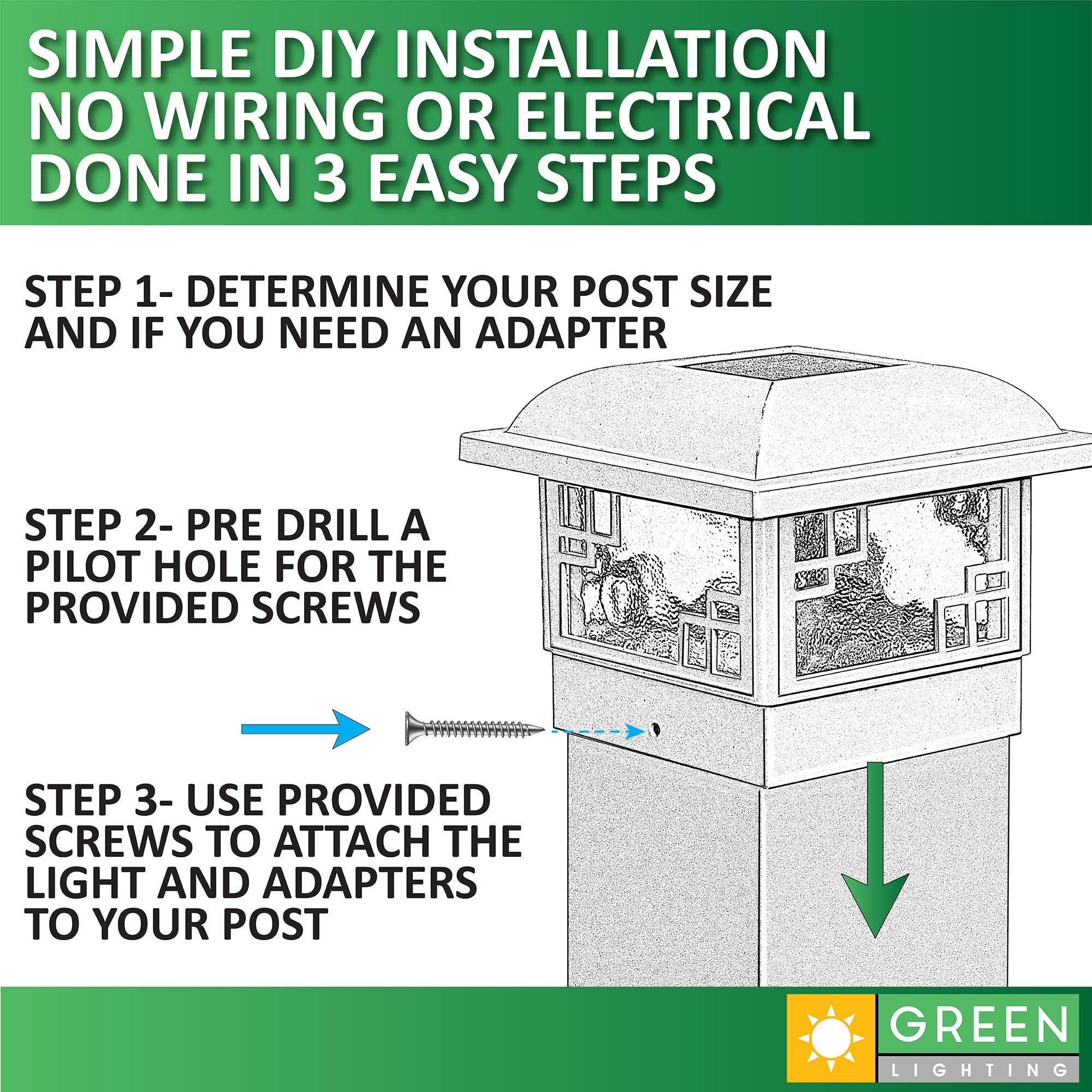 SIMPLE DIY INSTALLATION
NO WIRING OR ELECTRICAL
DONE IN 3 EASY STEPS

STEP 1- DETERMINE YOUR POST SIZE AND IF YOU NEED AN ADAPTER

STEP 2- PRE DRILL A PILOT HOLE FOR THE PROVIDED SCREWS

STEP 3- USE PROVIDED SCREWS TO ATTACH THE LIGHT AND ADAPTERS TO YOUR POST

GREEN
LIGHTING