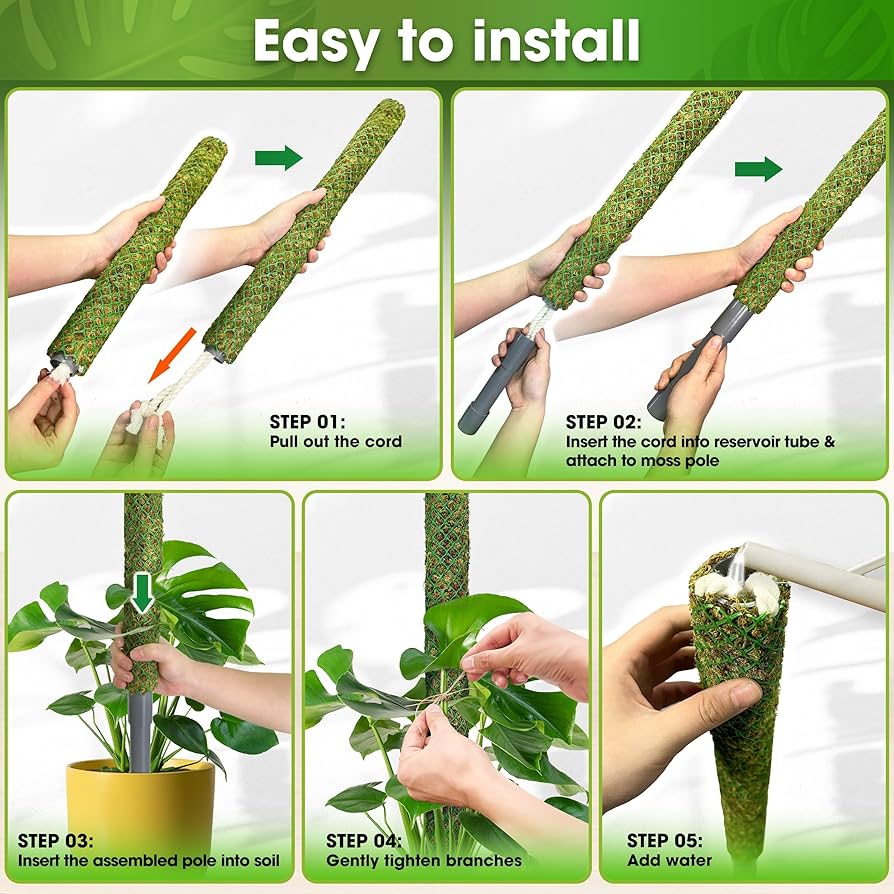 Easy to install

STEP 01:
Pull out the cord

STEP 02:
Insert the cord into reservoir tube & attach to moss pole

STEP 03:
Insert the assembled pole into soil

STEP 04:
Gently tighten branches

STEP 05:
Add water