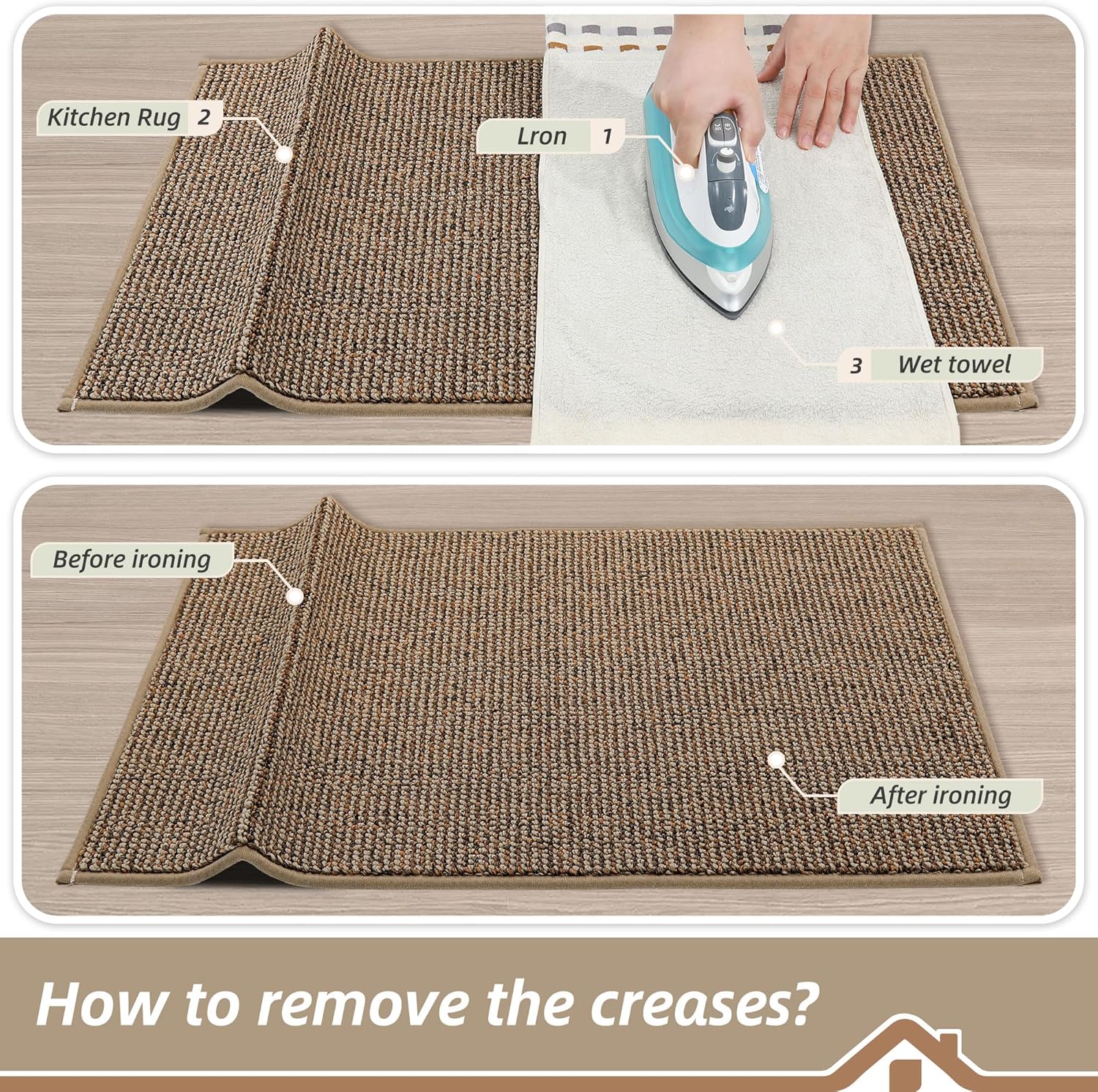 Kitchen Rug 2

Lron 1

3 Wet towel

Before ironing

After ironing

How to remove the creases?