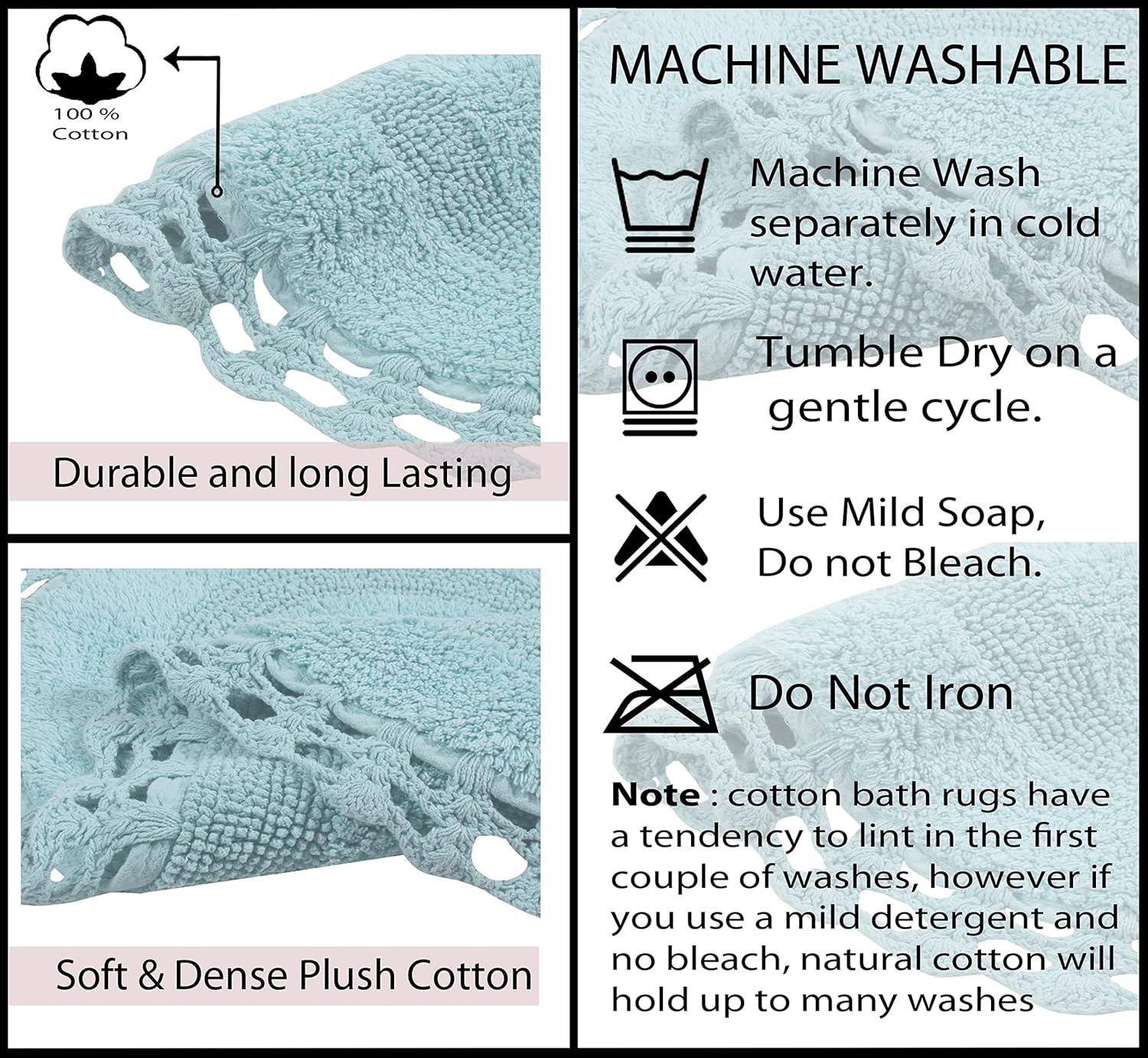 100 %
Cotton

Durable and long Lasting

Soft & Dense Plush Cotton

MACHINE WASHABLE

Machine Wash separately in cold water.

Tumble Dry on a gentle cycle.

Use Mild Soap, Do not Bleach.

Do Not Iron

Note : cotton bath rugs have a tendency to lint in the first couple of washes, however if you use a mild detergent and no bleach, natural cotton will hold up to many washes