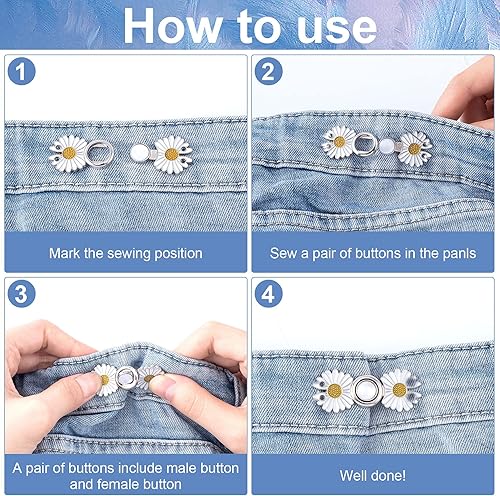 How to use

1

Mark the sewing position

2

Sew a pair of buttons in the panls

3

A pair of buttons include male button and female button

4

Well done!