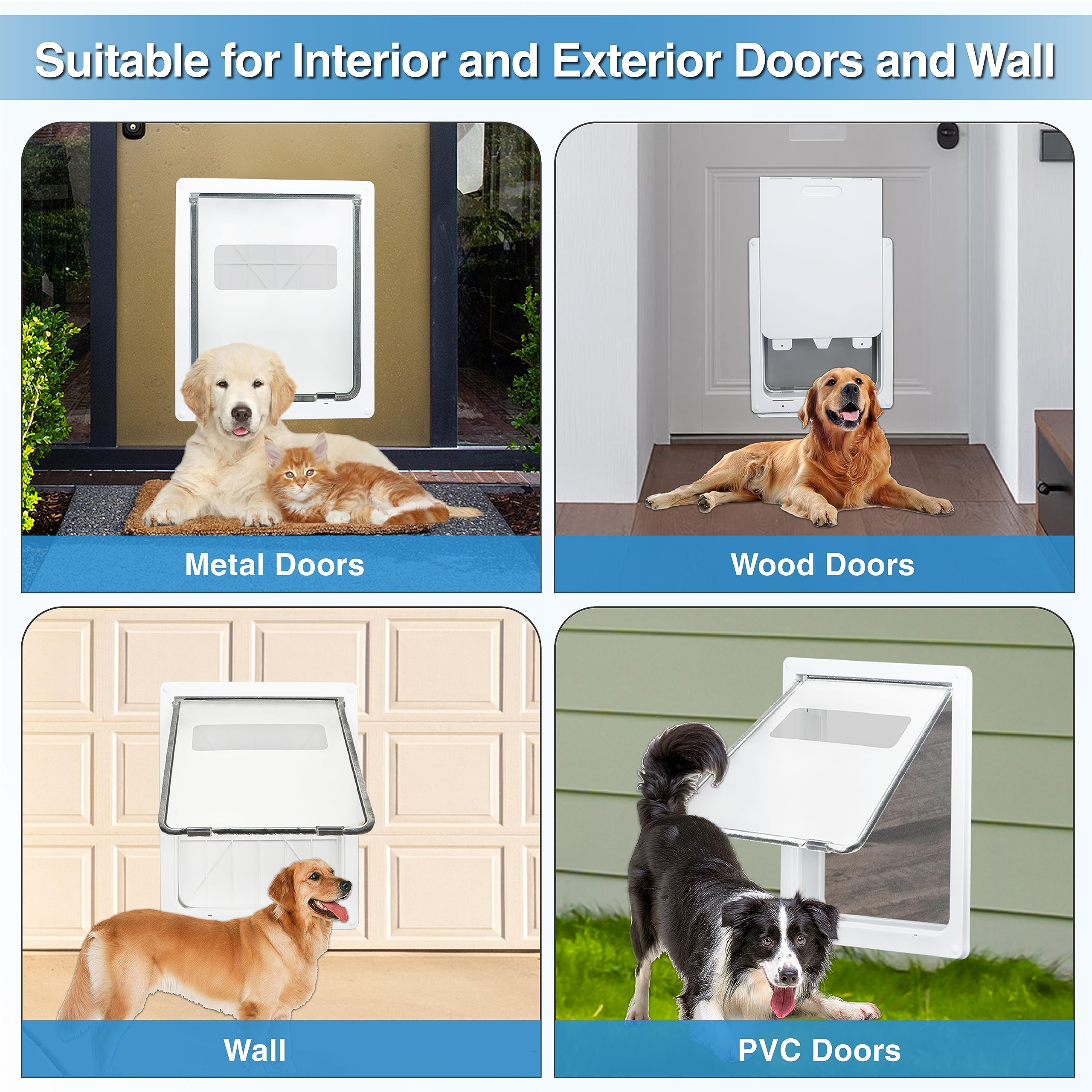 Suitable for Interior and Exterior Doors and Wall

Metal Doors

Wood Doors

Wall

PVC Doors