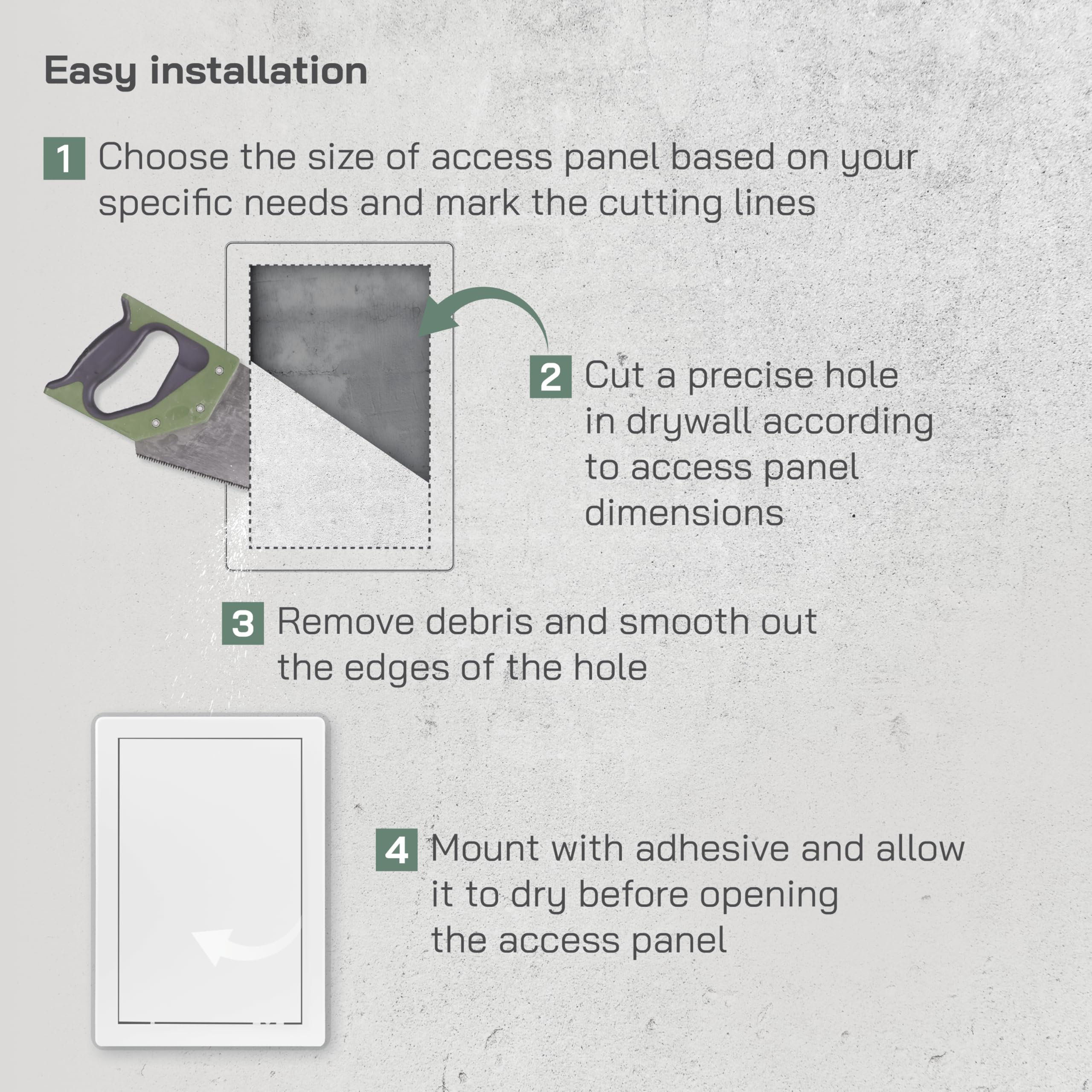 Easy installation

1 Choose the size of access panel based on your specific needs and mark the cutting lines

2 Cut a precise hole in drywall according to access panel dimensions

3 Remove debris and smooth out the edges of the hole

4 Mount with adhesive and allow it to dry before opening the access panel