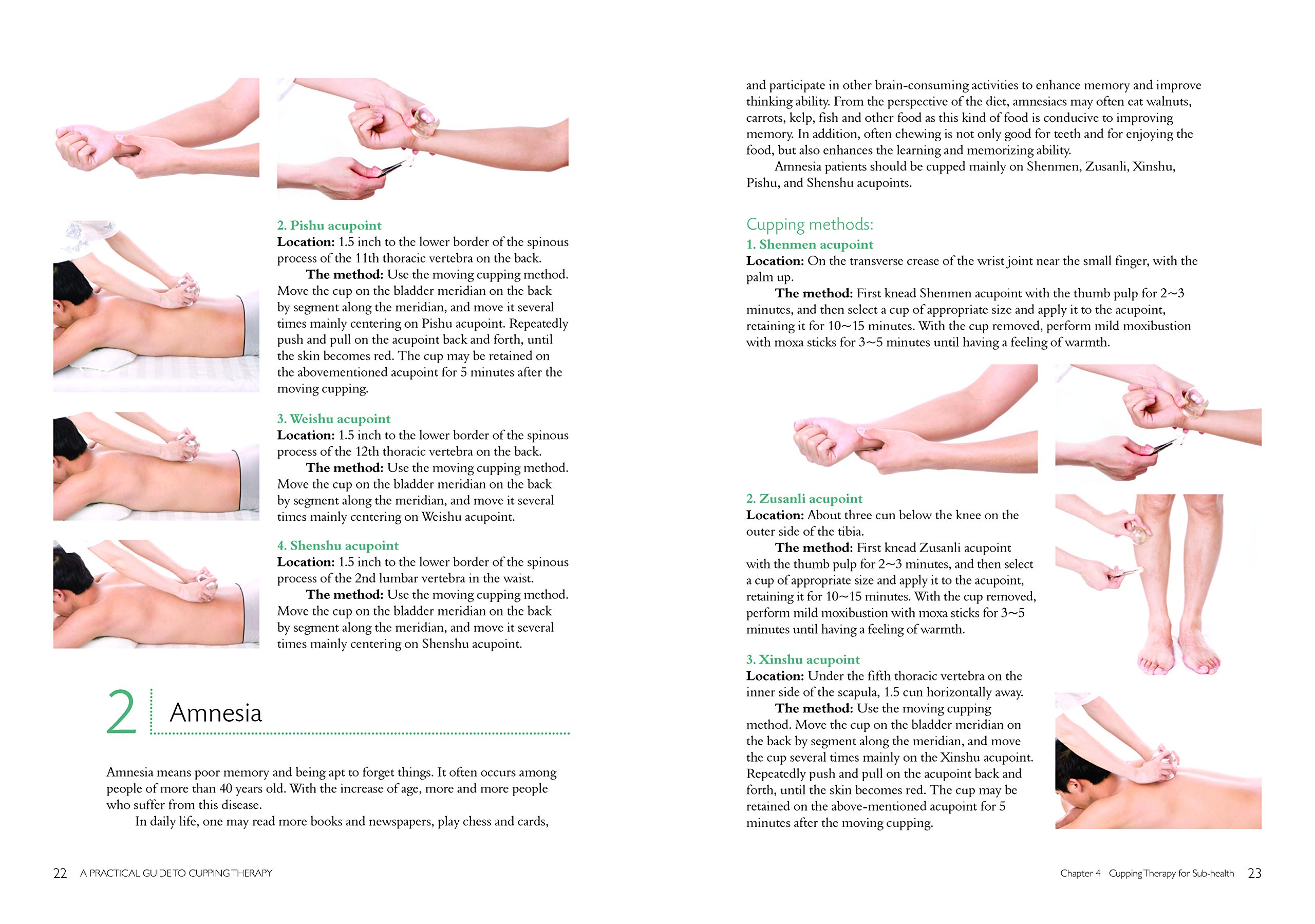 2. Pishu acupoint
Location: 1.5 inch to the lower border of the spinous process of the 11th thoracic vertebra on the back.
The method: Use the moving cupping method. Move the cup on the bladder meridian on the back by segment along the meridian, and move it several times mainly centering on Pishu acupoint. Repeatedly push and pull on the acupoint back and forth, until the skin becomes red. The cup may be retained on the abovementioned acupoint for 5 minutes after the moving cupping.

3. Weishu acupoint
Location: 1.5 inch to the lower border of the spinous process of the 12th thoracic vertebra on the back.
The method: Use the moving cupping method. Move the cup on the bladder meridian on the back by segment along the meridian, and move it several times mainly centering on Weishu acupoint.

4. Shenshu acupoint
Location: 1.5 inch to the lower border of the spinous process of the 2nd lumbar vertebra in the waist.
The method: Use the moving cupping method. Move the cup on the bladder meridian on the back by segment along the meridian, and move it several times mainly centering on Shenshu acupoint.

2 Amnesia

Amnesia means poor memory and being apt to forget things. It often occurs among people of more than 40 years old. With the increase of age, more and more people who suffer from this disease.
In daily life, one may read more books and newspapers, play chess and cards,

22 A PRACTICAL GUIDE TO CUPPING THERAPY

and participate in other brain-consuming activities to enhance memory and improve thinking ability. From the perspective of the diet, amnesiacs may often eat walnuts, carrots, kelp, fish and other food as this kind of food is conducive to improving memory. In addition, often chewing is not only good for teeth and for enjoying the food, but also enhances the learning and memorizing ability.
Amnesia patients should be cupped mainly on Shenmen, Zusanli, Xinshu, Pishu, and Shenshu acupoints.

Cupping methods:
1. Shenmen acupoint
Location: On the transverse crease of the wrist joint near the small finger, with the palm up.
The method: First knead Shenmen acupoint with the thumb pulp for 2~3 minutes, and then select a cup of appropriate size and apply it to the acupoint, retaining it for 10~15 minutes. With the cup removed, perform mild moxibustion with moxa sticks for 3~5 minutes until having a feeling of warmth.

2. Zusanli acupoint
Location: About three cun below the knee on the outer side of the tibia.
The method: First knead Zusanli acupoint with the thumb pulp for 2~3 minutes, and then select a cup of appropriate size and apply it to the acupoint, retaining it for 10~15 minutes. With the cup removed, perform mild moxibustion with moxa sticks for 3~5 minutes until having a feeling of warmth.

3. Xinshu acupoint
Location: Under the fifth thoracic vertebra on the inner side of the scapula, 1.5 cun horizontally away.
The method: Use the moving cupping method. Move the cup on the bladder meridian on the back by segment along the meridian, and move the cup several times mainly on the Xinshu acupoint. Repeatedly push and pull on the acupoint back and forth, until the skin becomes red. The cup may be retained on the above-mentioned acupoint for 5 minutes after the moving cupping.

Chapter 4 Cupping Therapy for Sub-health 23