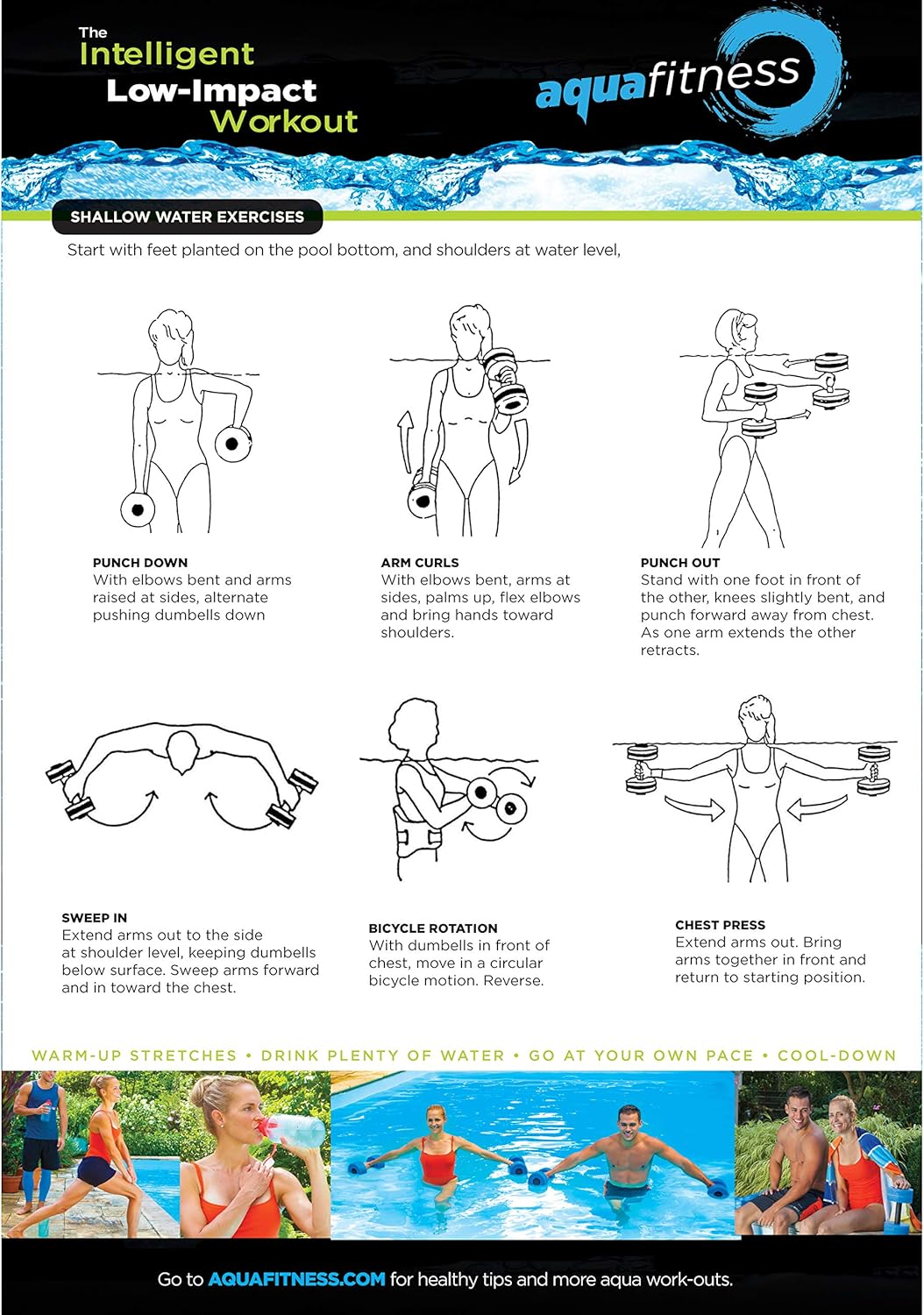 The Intelligent Low-Impact Workout

aquafitness

SHALLOW WATER EXERCISES

Start with feet planted on the pool bottom, and shoulders at water level,

PUNCH DOWN
With elbows bent and arms raised at sides, alternate pushing dumbells down

ARM CURLS
With elbows bent, arms at sides, palms up, flex elbows and bring hands toward shoulders.

PUNCH OUT
Stand with one foot in front of the other, knees slightly bent, and punch forward away from chest. As one arm extends the other retracts.

SWEEP IN
Extend arms out to the side at shoulder level, keeping dumbells below surface. Sweep arms forward and in toward the chest.

BICYCLE ROTATION
With dumbells in front of chest, move in a circular bicycle motion. Reverse.

CHEST PRESS
Extend arms out. Bring arms together in front and return to starting position.

WARM-UP STRETCHES • DRINK PLENTY OF WATER • GO AT YOUR OWN PACE • COOL-DOWN

Go to AQUAFITNESS.COM for healthy tips and more aqua work-outs.