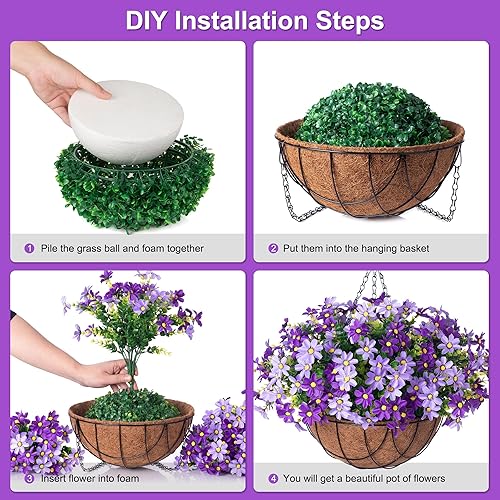 DIY Installation Steps

1 Pile the grass ball and foam together

2 Put them into the hanging basket

3 Insert flower into foam

4 You will get a beautiful pot of flowers