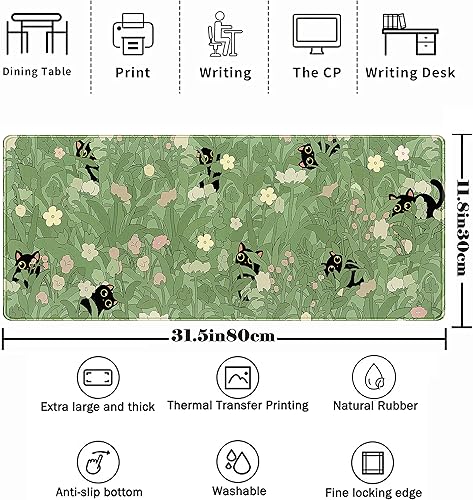 Dining Table

Print

Writing

The CP

Writing Desk

11.8in30cm

31.5in80cm

Extra large and thick

Thermal Transfer Printing

Natural Rubber

Anti-slip bottom

Washable

Fine locking edge