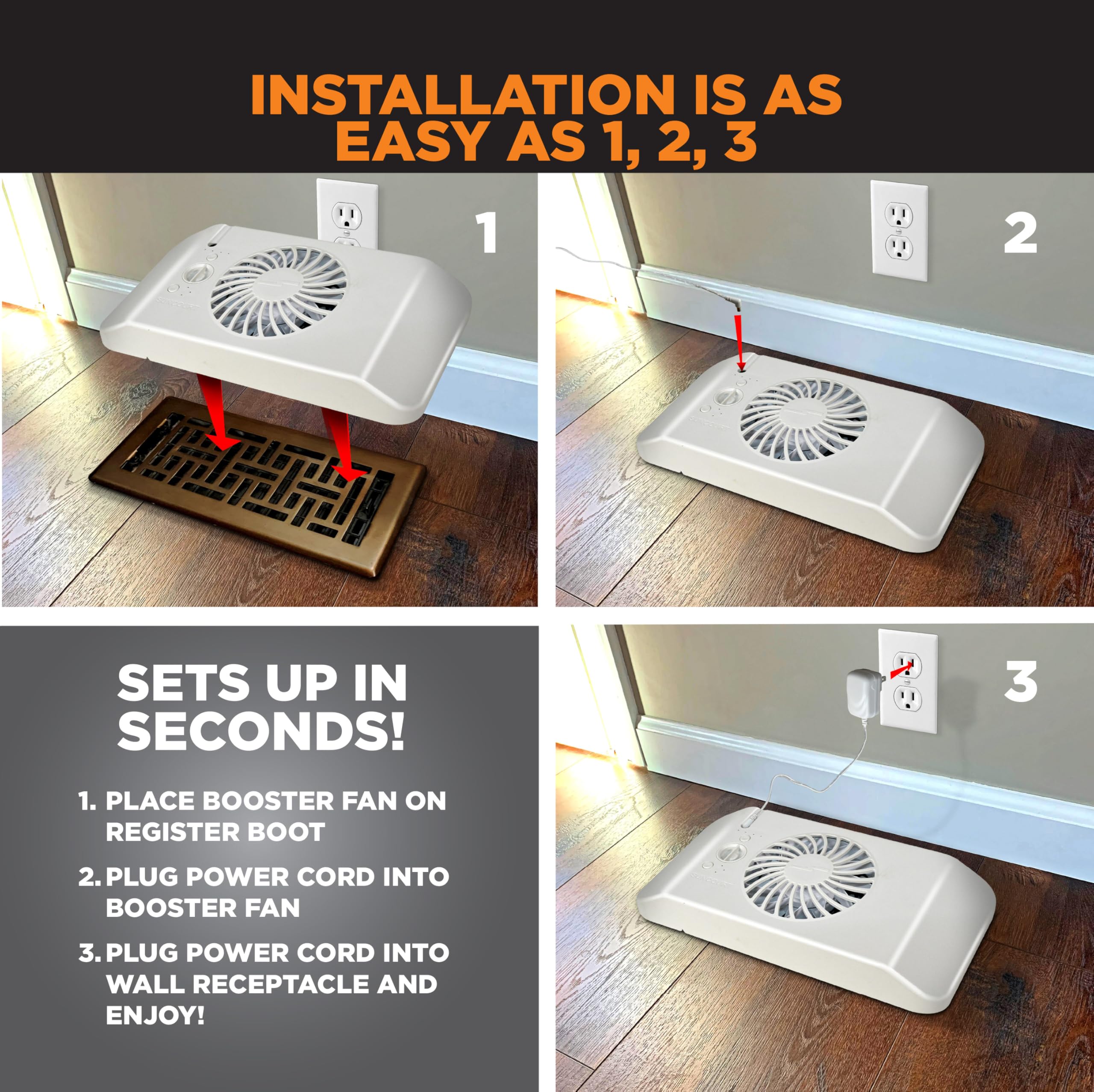 INSTALLATION IS AS EASY AS 1, 2, 3

1

2

SETS UP IN SECONDS!

1. PLACE BOOSTER FAN ON REGISTER BOOT

2. PLUG POWER CORD INTO BOOSTER FAN

3. PLUG POWER CORD INTO WALL RECEPTACLE AND ENJOY!

3