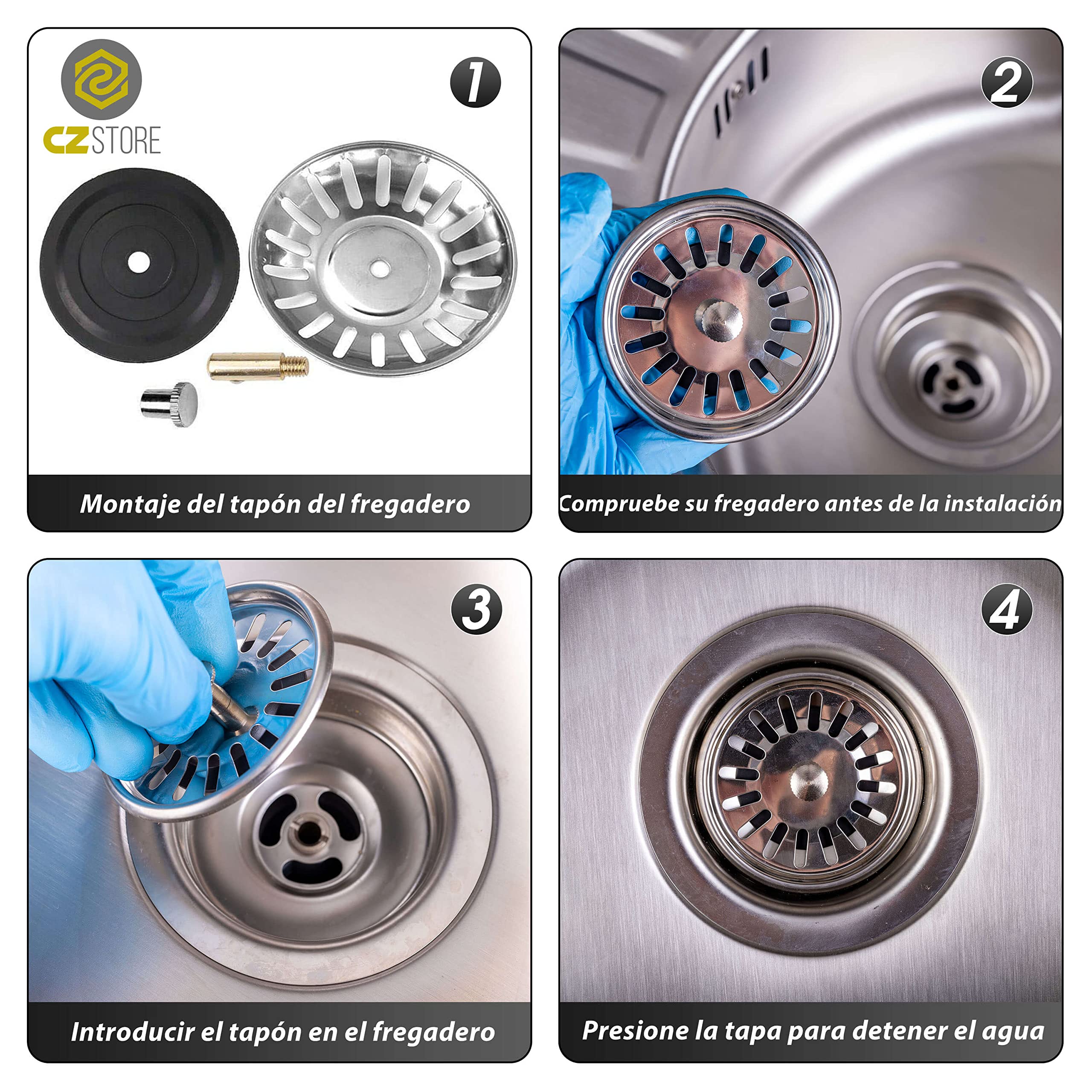 CZ STORE

1

Montaje del tapón del fregadero

2

Compruebe su fregadero antes de la instalación

3

Introducir el tapón en el fregadero

4

Presione la tapa para detener el agua