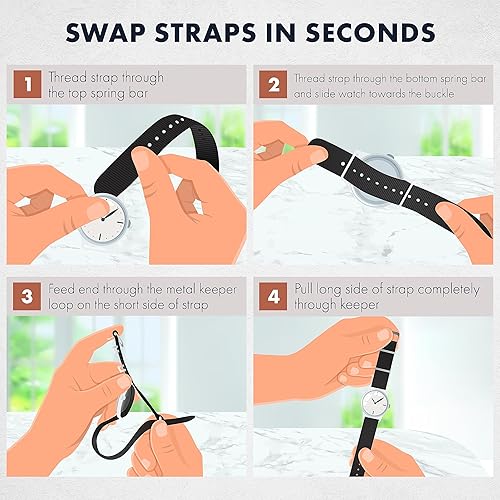 SWAP STRAPS IN SECONDS

1 Thread strap through the top spring bar

2 Thread strap through the bottom spring bar and slide watch towards the buckle

3 Feed end through the metal keeper loop on the short side of strap

4 Pull long side of strap completely through keeper