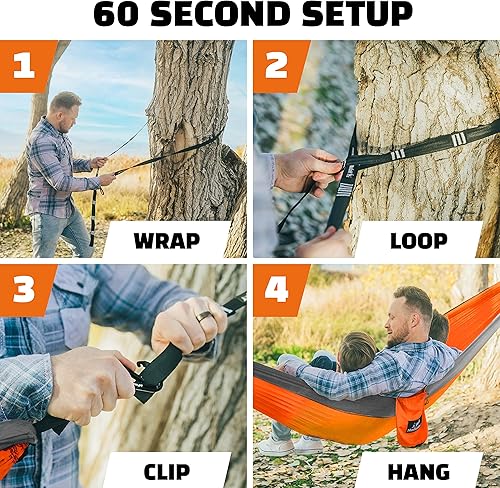 60 SECOND SETUP

1

WRAP

2

LOOP

3

CLIP

4

HANG