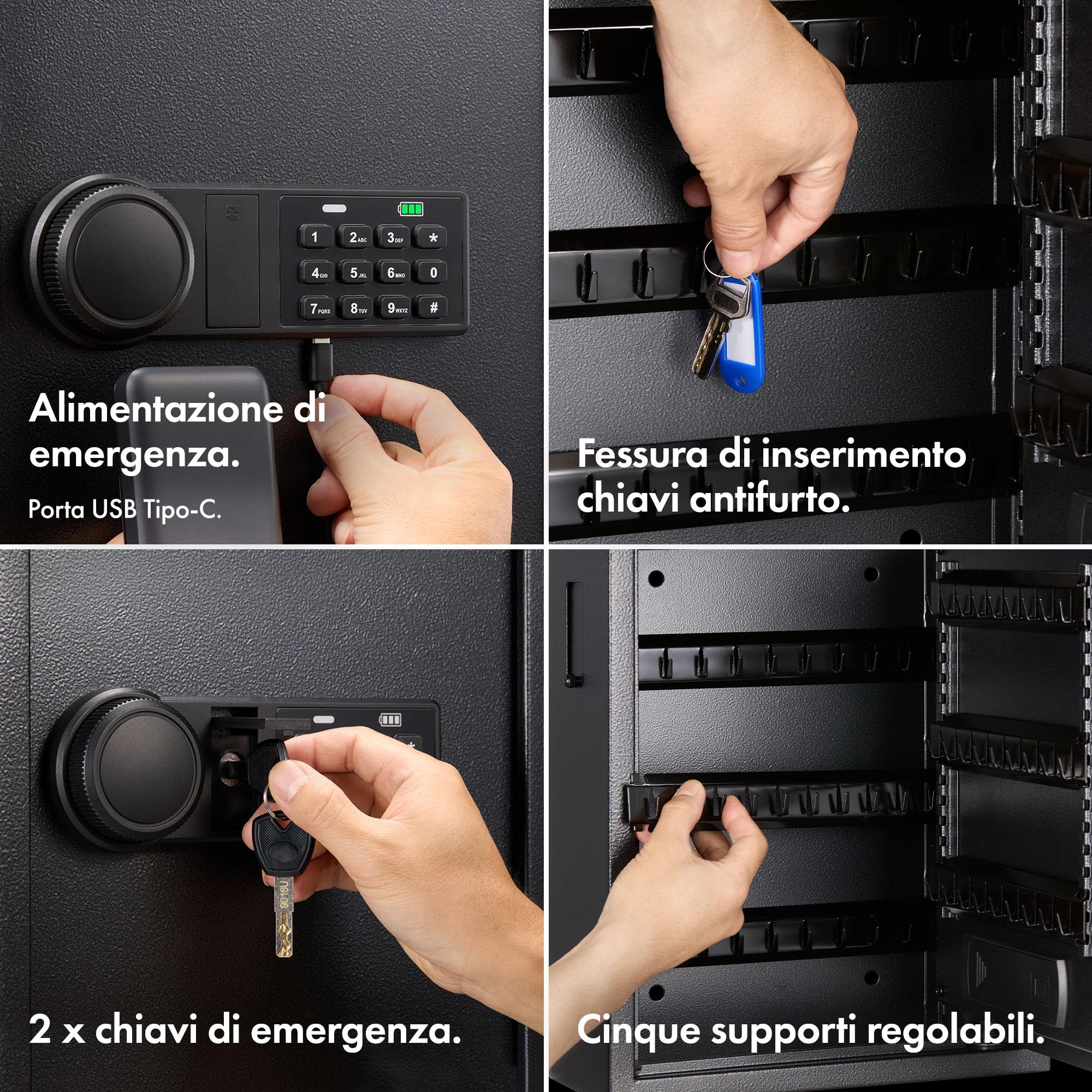 1
2 ABC
3 DEF
*
4 GHI
5 JKL
6 MNO
0
7 PQRS
8 TUV
9 WXYZ
#

Alimentazione di emergenza.

Porta USB Tipo-C.

Fessura di inserimento chiavi antifurto.

9016U

2 x chiavi di emergenza.

Cinque supporti regolabili.