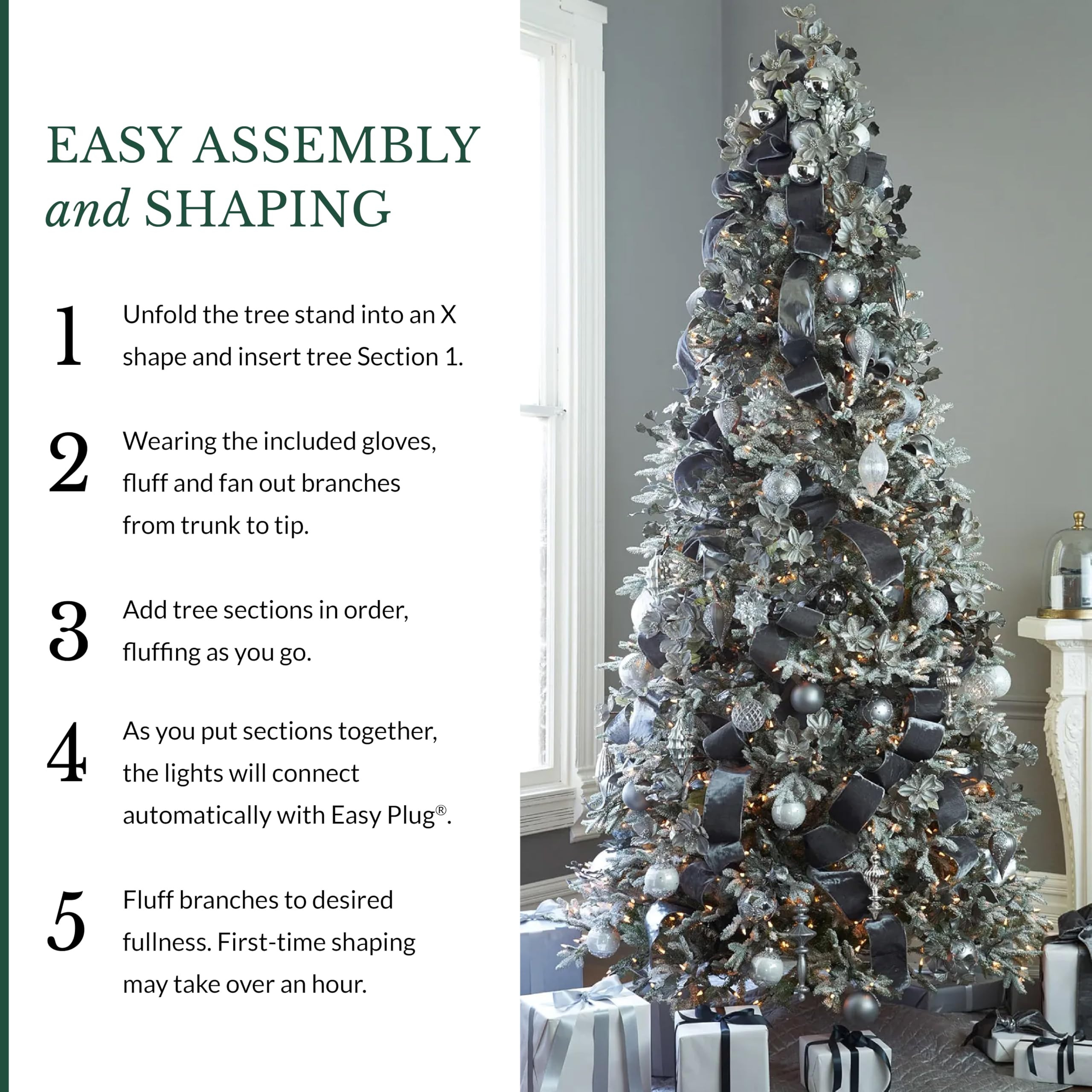 EASY ASSEMBLY and SHAPING

1 Unfold the tree stand into an X shape and insert tree Section 1.

2 Wearing the included gloves, fluff and fan out branches from trunk to tip.

3 Add tree sections in order, fluffing as you go.

4 As you put sections together, the lights will connect automatically with Easy Plug®.

5 Fluff branches to desired fullness. First-time shaping may take over an hour.