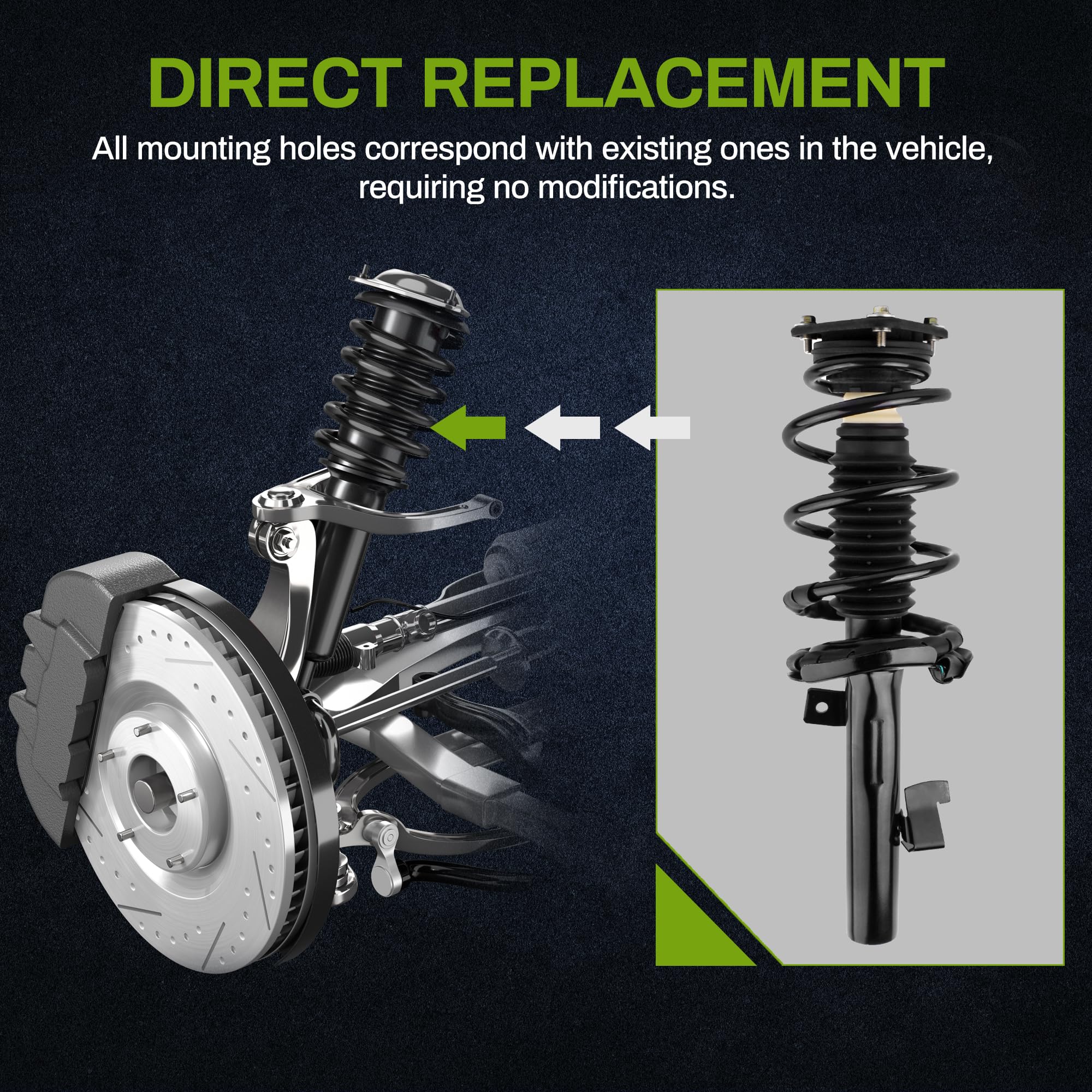 DIRECT REPLACEMENT

All mounting holes correspond with existing ones in the vehicle, requiring no modifications.