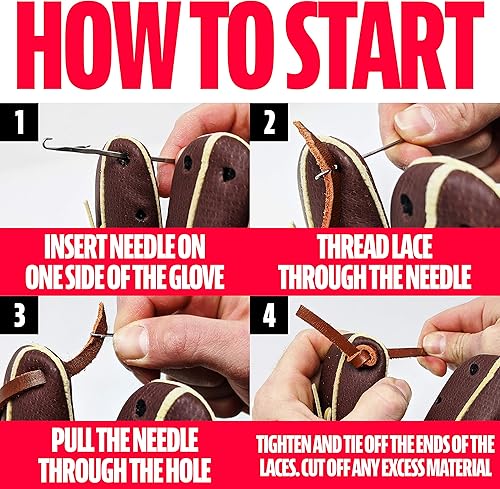 HOW TO START

1

INSERT NEEDLE ON ONE SIDE OF THE GLOVE

2

THREAD LACE THROUGH THE NEEDLE

3

PULL THE NEEDLE THROUGH THE HOLE

4

TIGHTEN AND TIE OFF THE ENDS OF THE LACES. CUT OFF ANY EXCESS MATERIAL