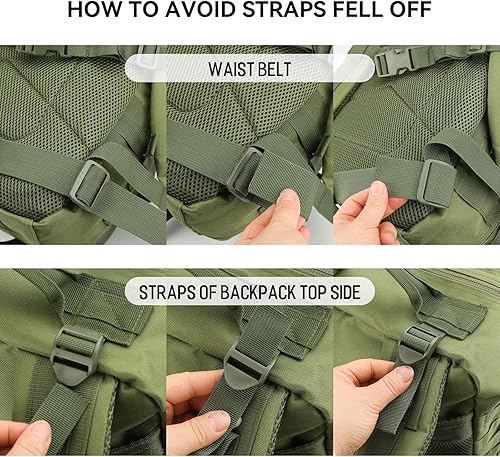 HOW TO AVOID STRAPS FELL OFF

WAIST BELT

STRAPS OF BACKPACK TOP SIDE